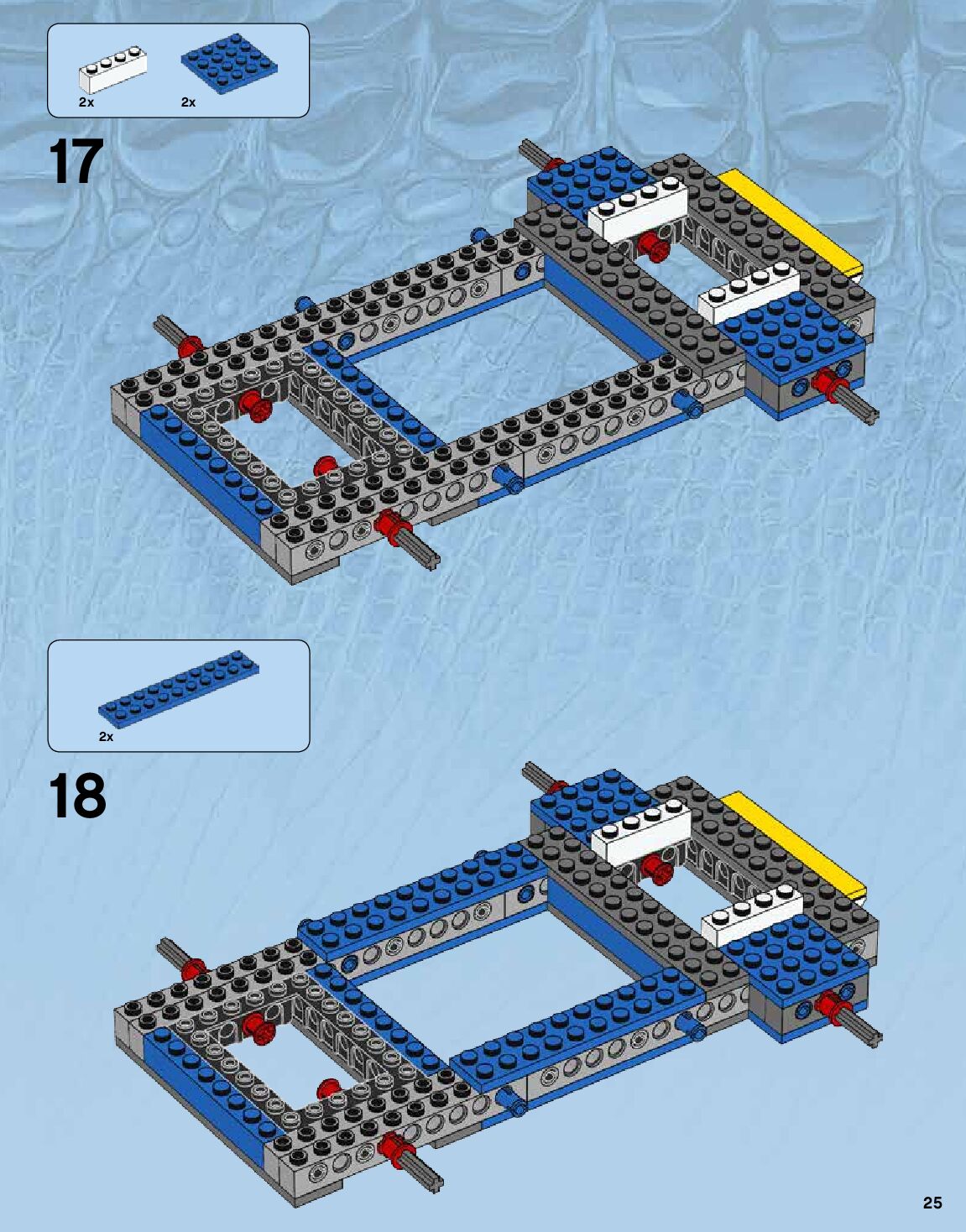 2x 2x

17

2x

18

25