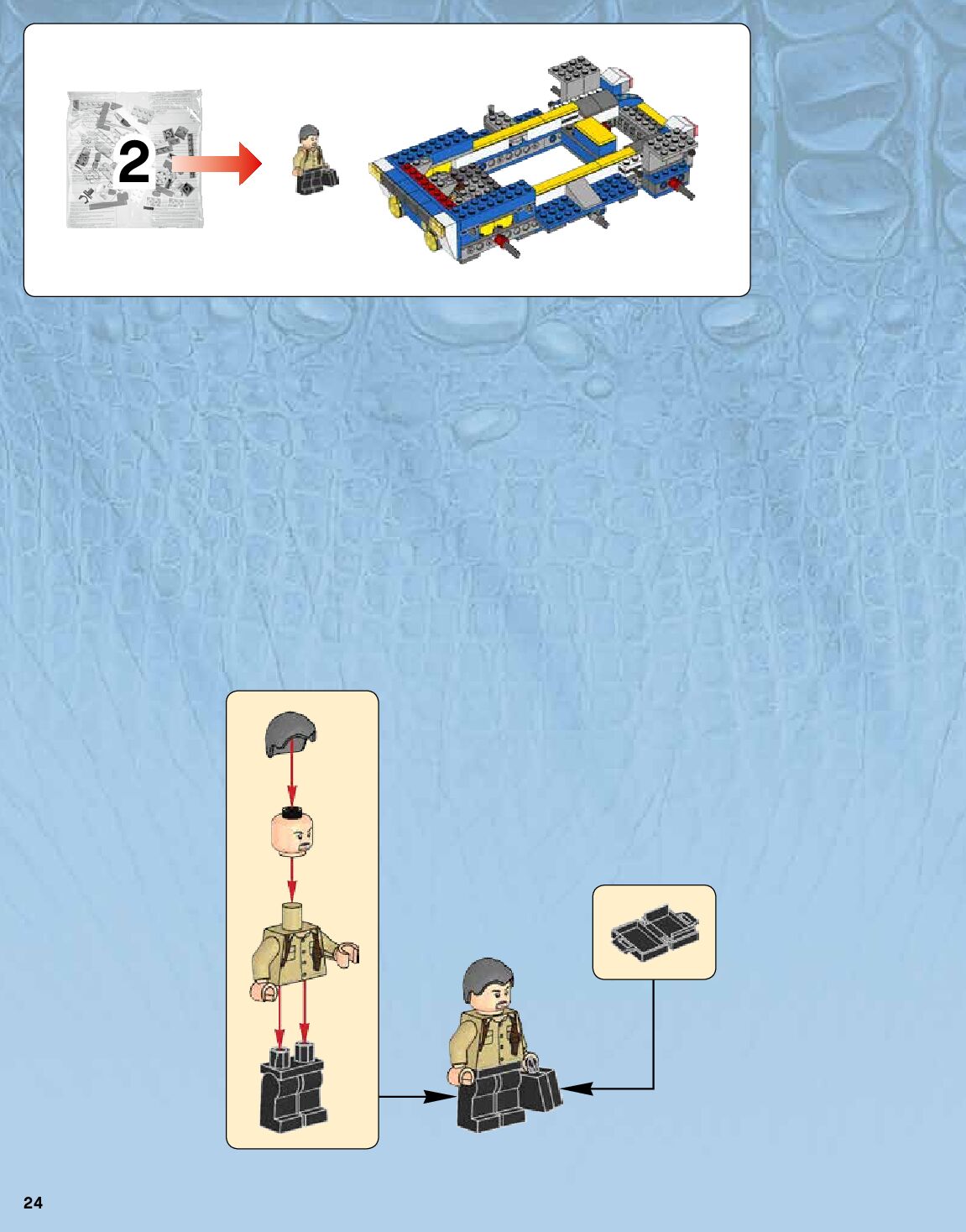 2

24