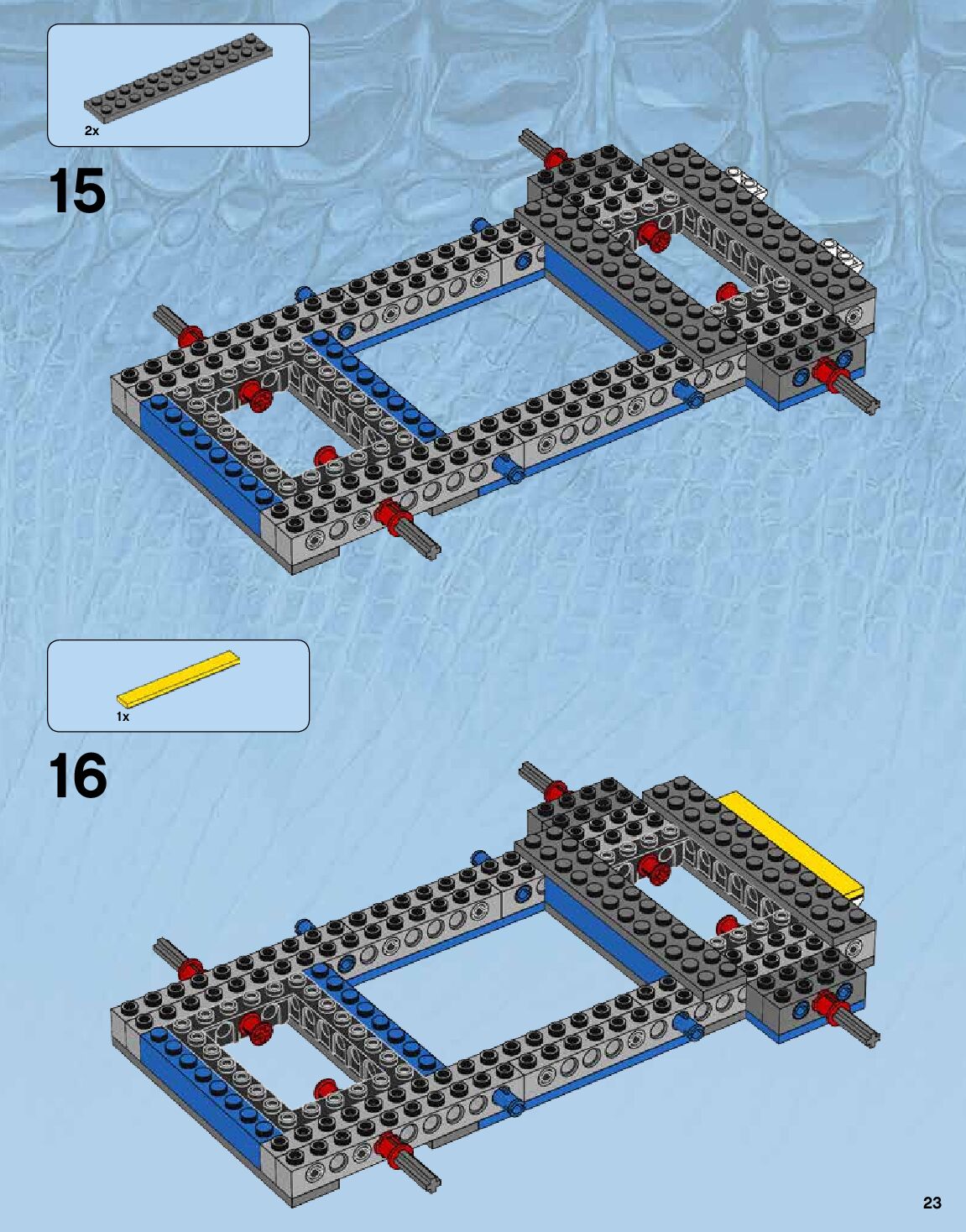 2x

15

1x

16

23