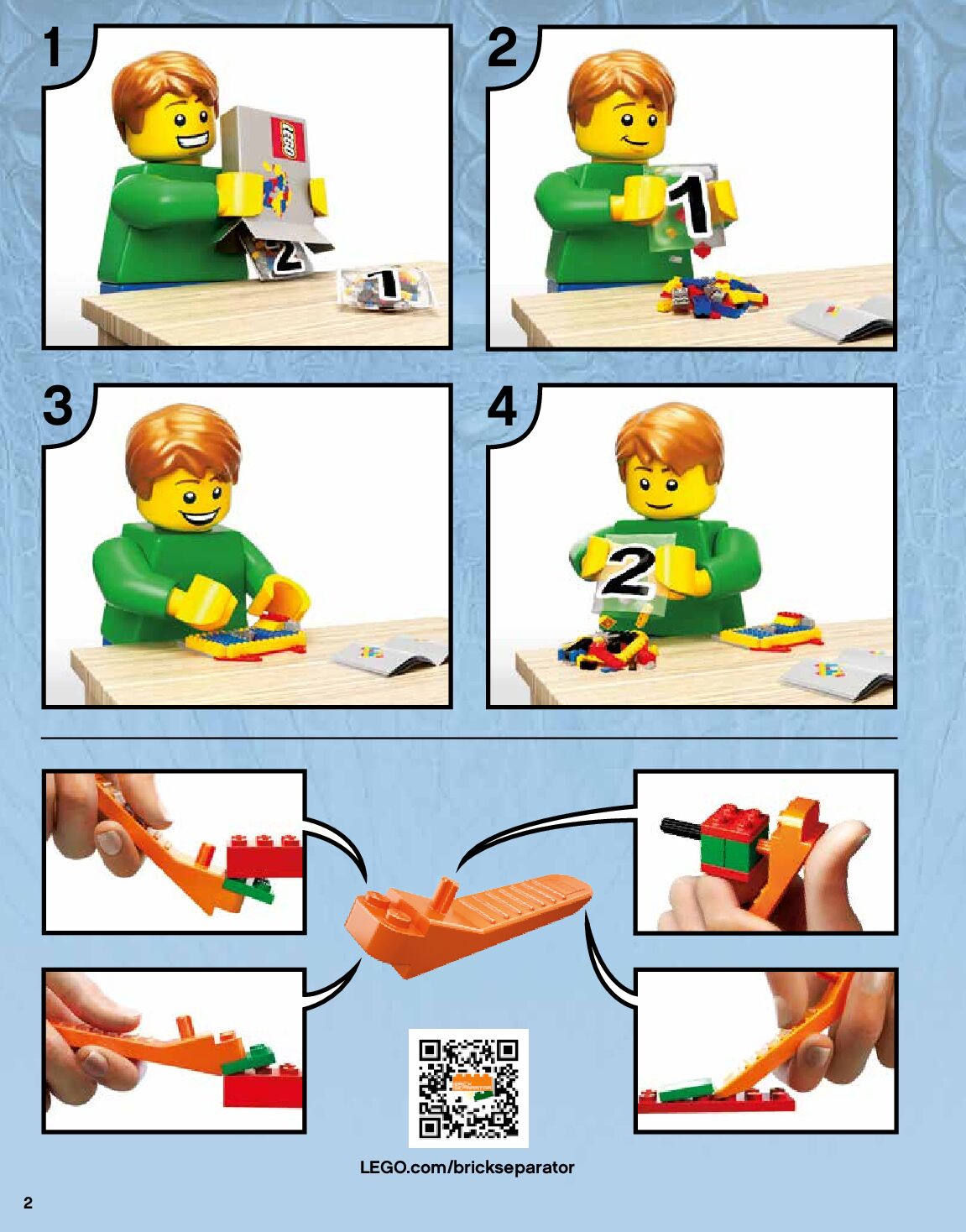 1

LEGO

2

1

2

1

3

4

2

LEGO.com/brickseparator

2