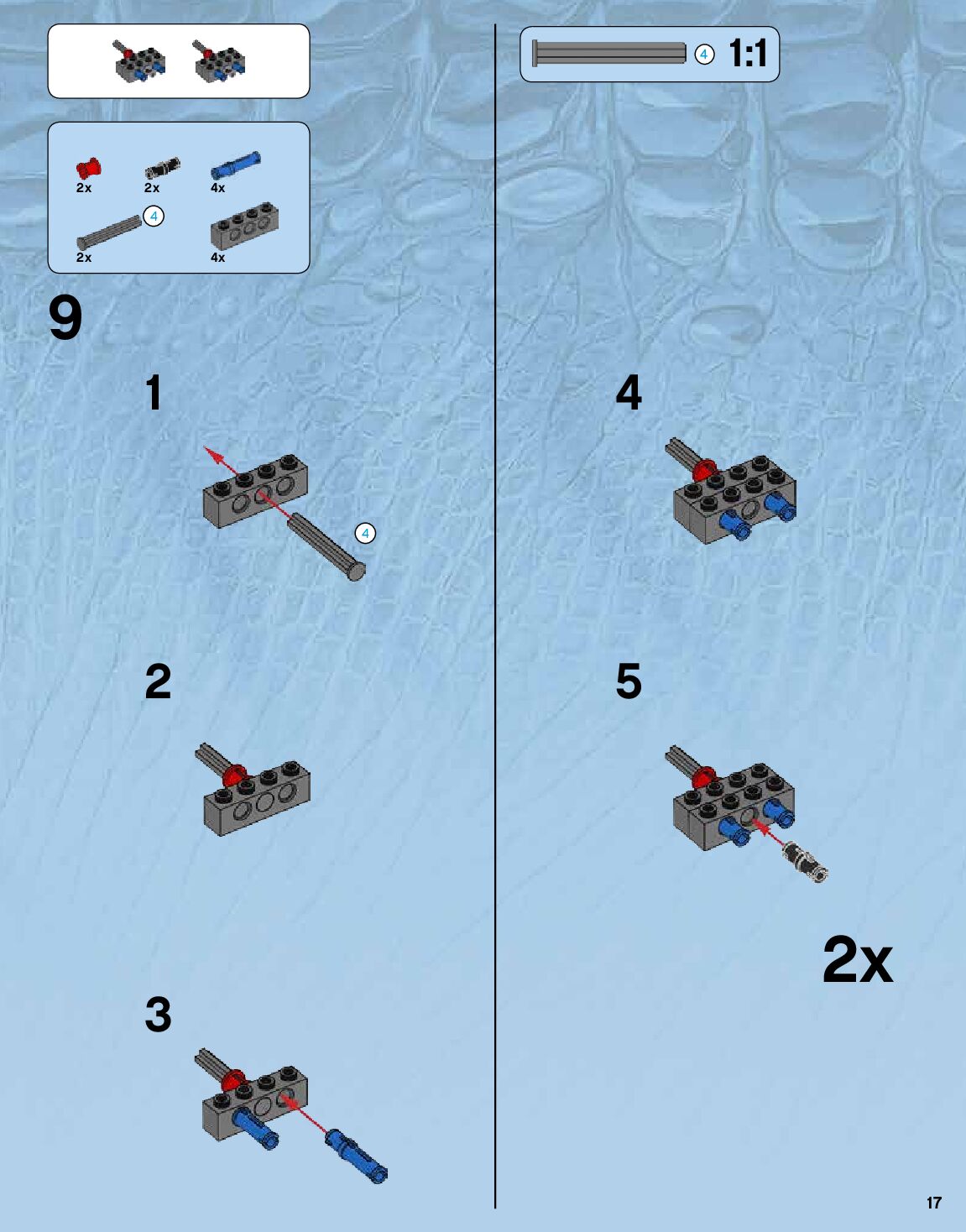 2x
2x
4x
4
2x
4x

9

1

4

2

3

4
1:1

4

5

2x

17