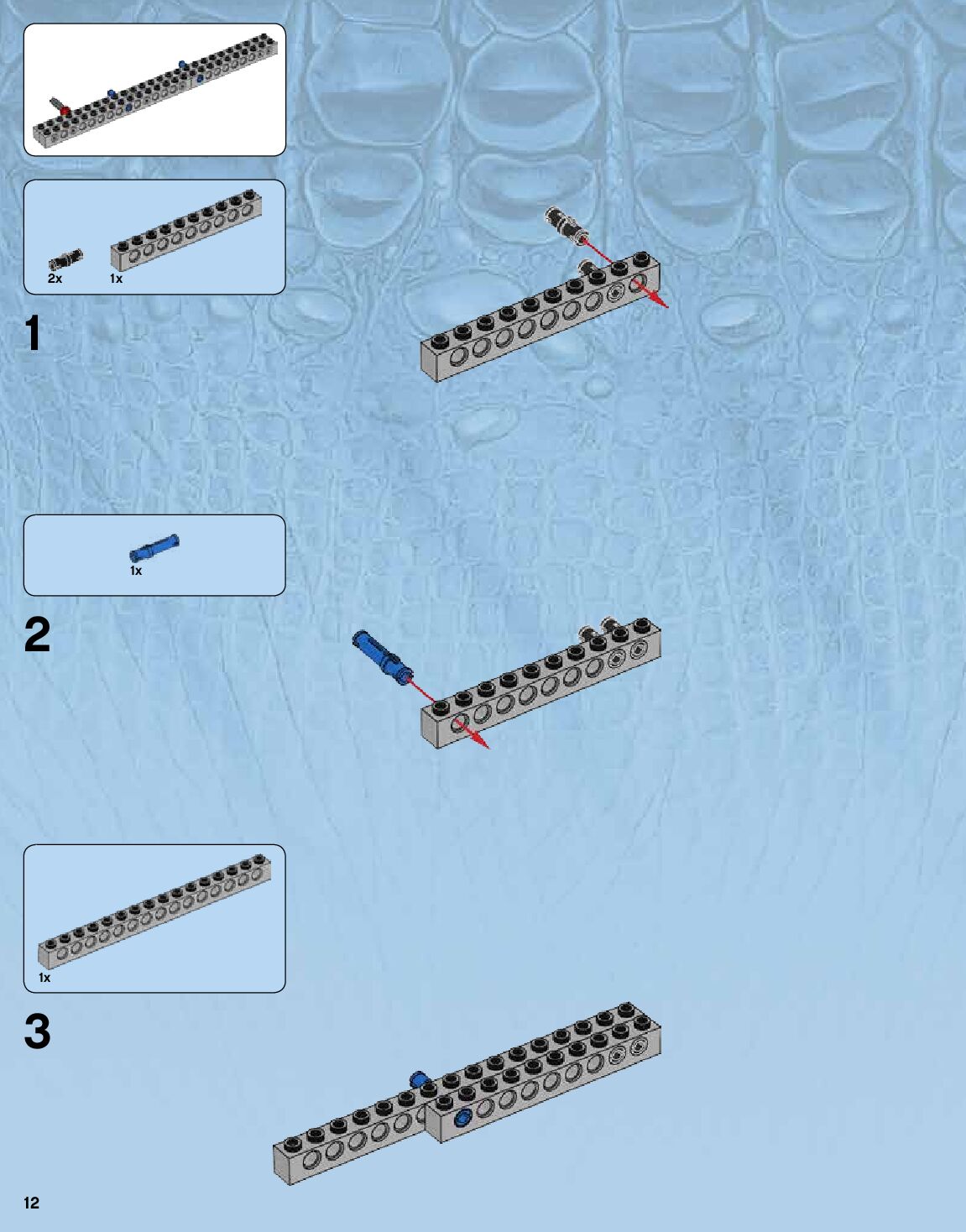 2x
1x

1

1x

2

1x

3

12