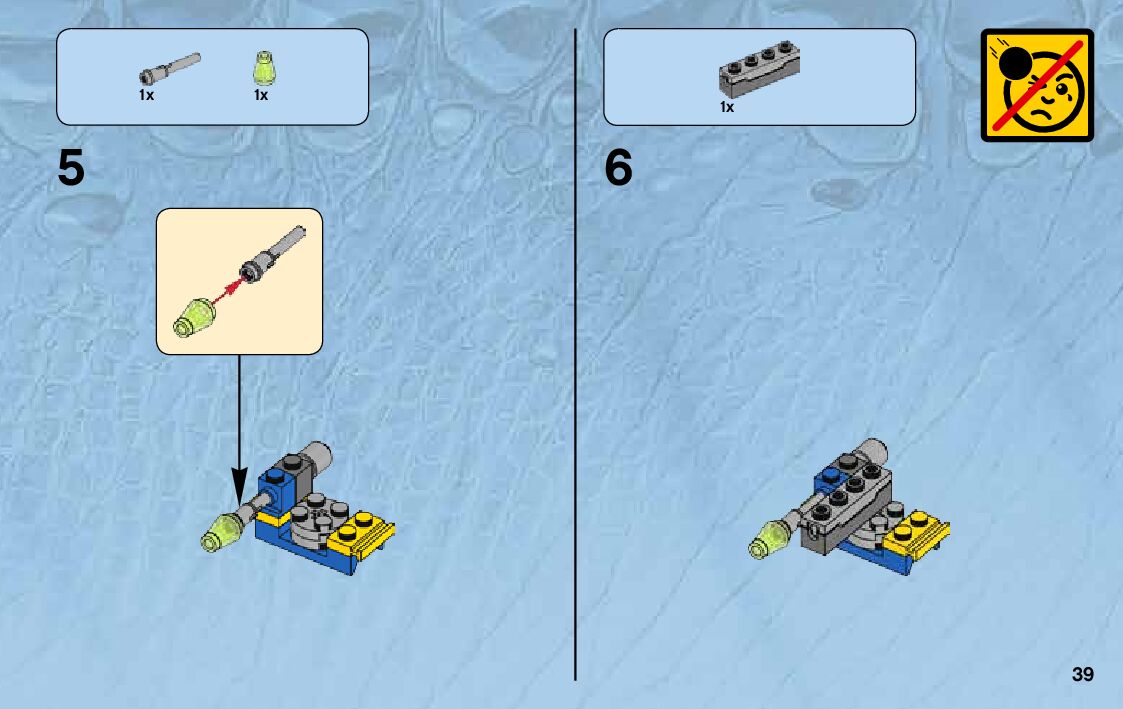 1x 1x

5

1x

6

39