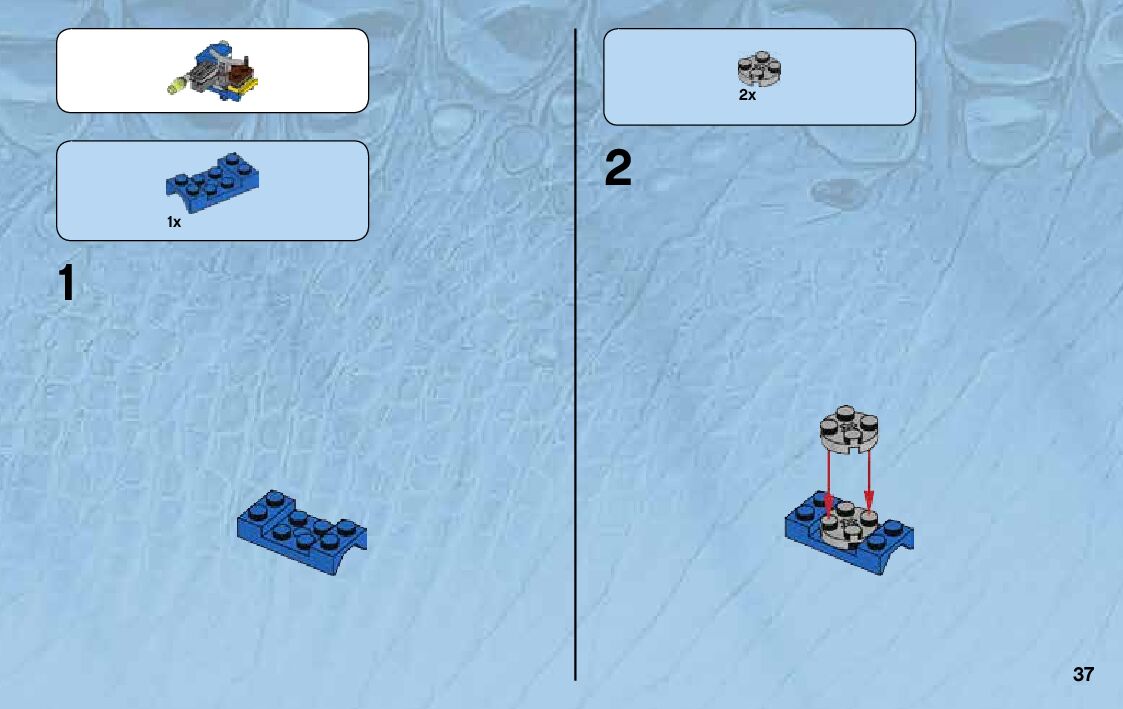 1x

1

2x

2

37