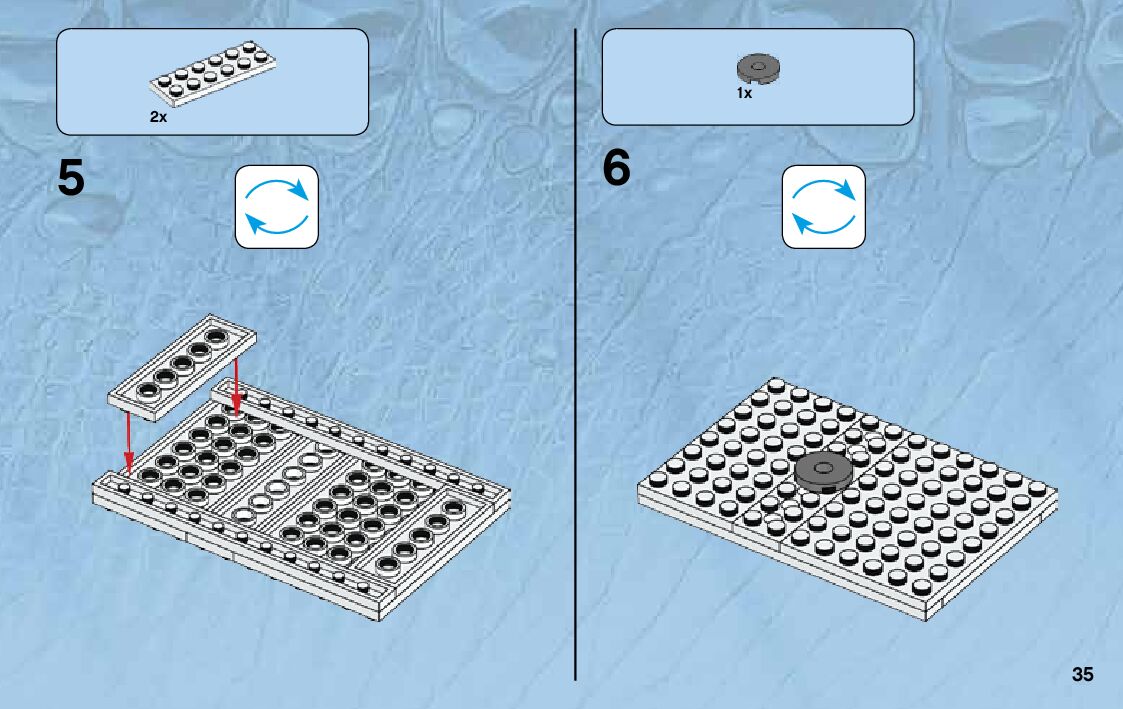 2x

5

1x

6

35