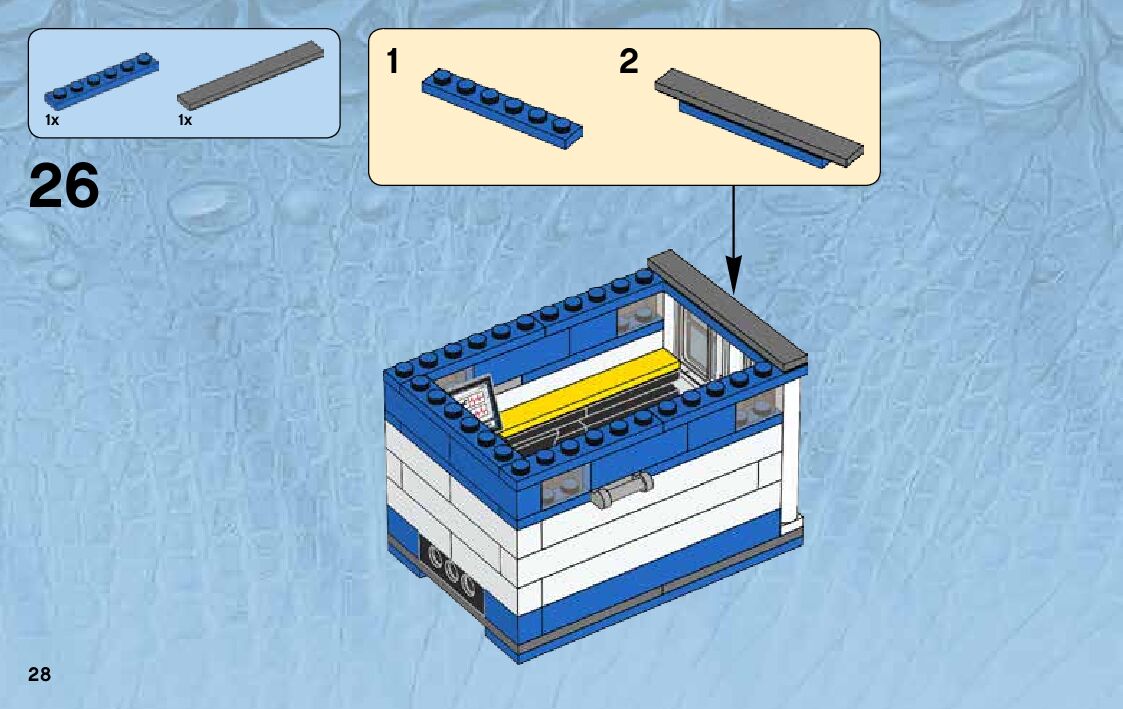 1x 1x

26

1

2

28