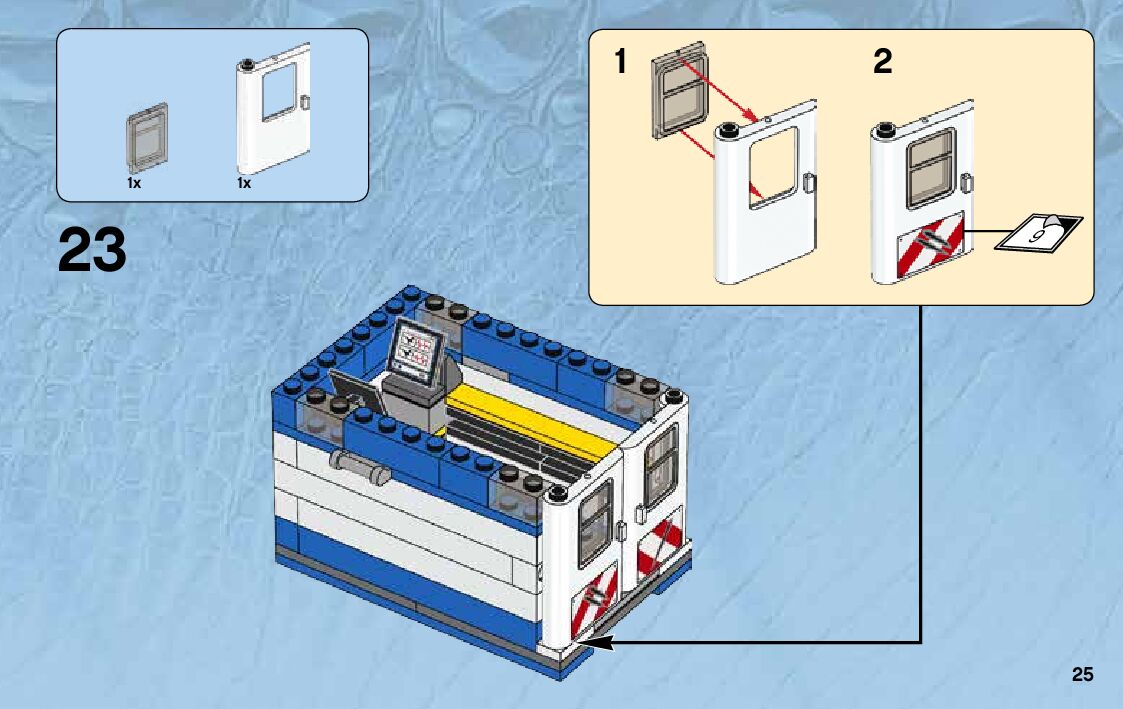 1x
1x

23

1

2

9

25