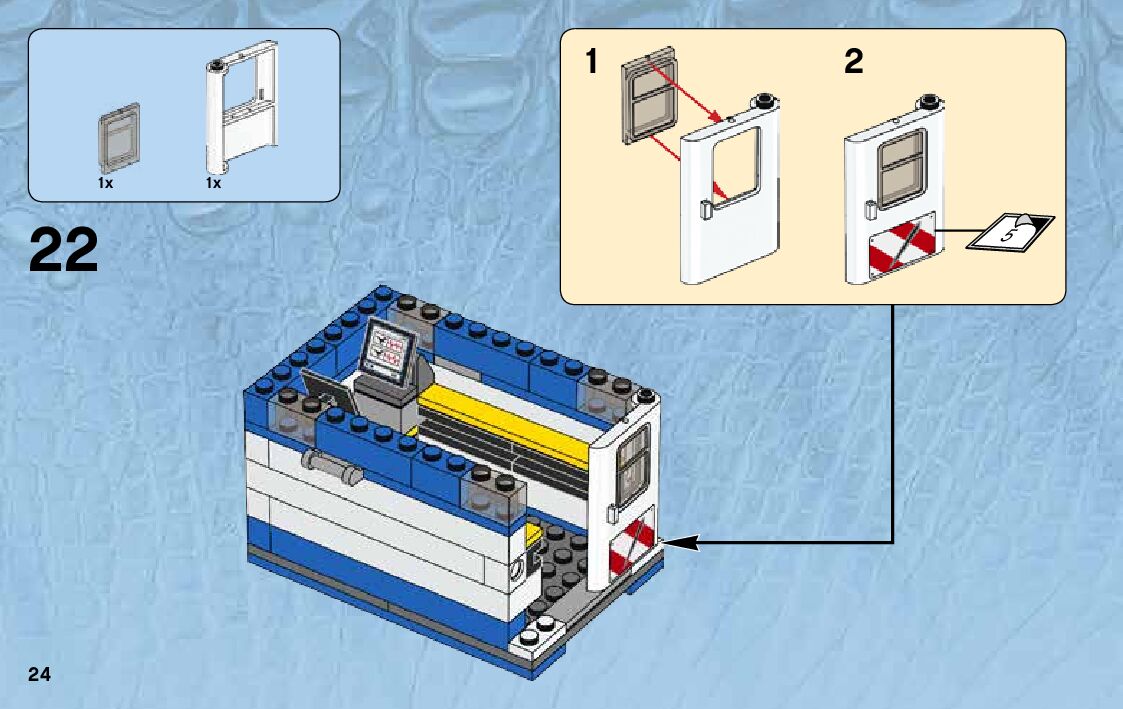 1x 1x

22

1

2

5

24