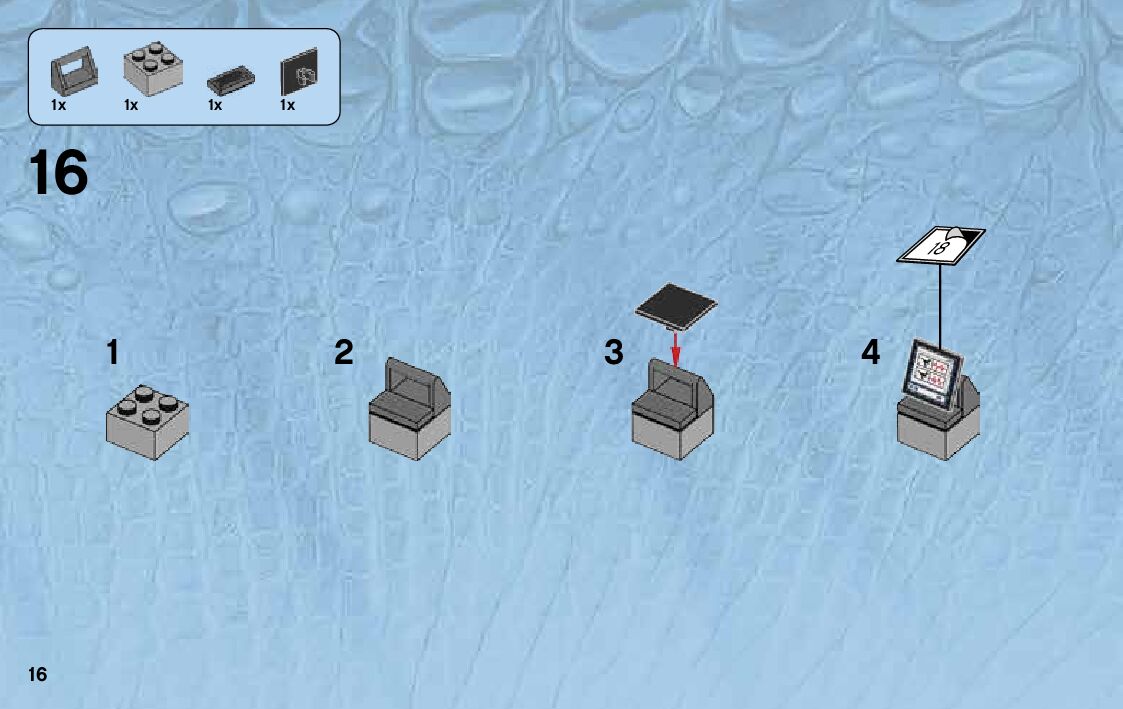 1x 1x 1x 1x

16

1

2

3

4

18

16