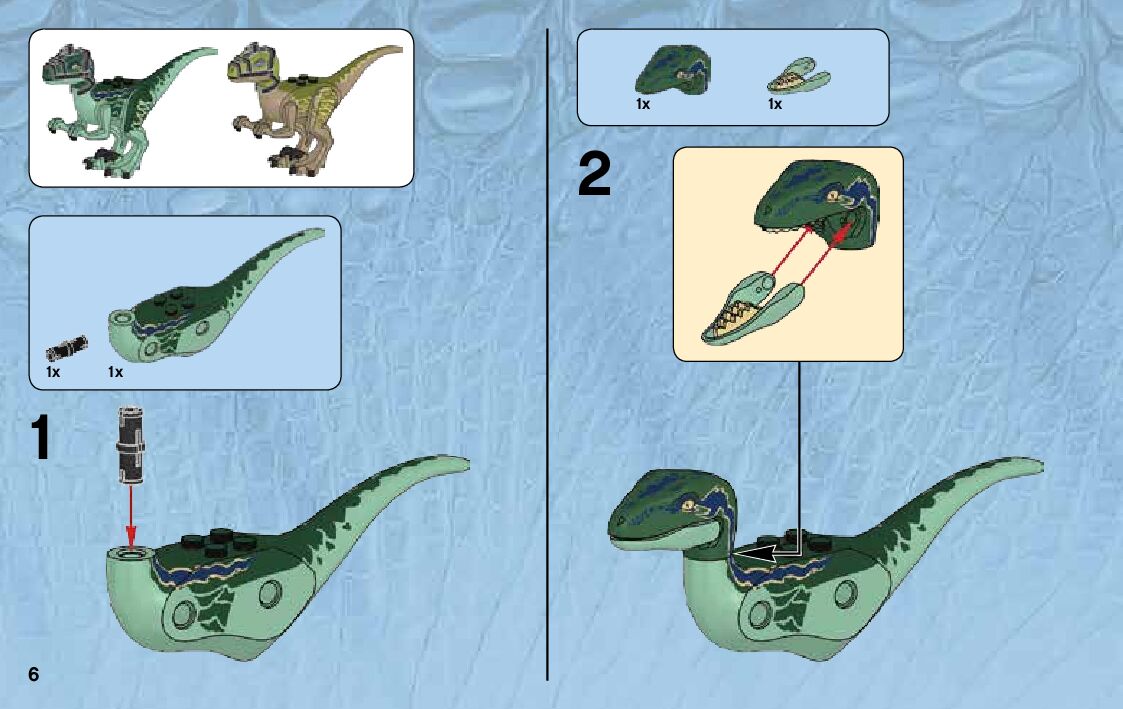 1x 1x

1

6

1x 1x

2