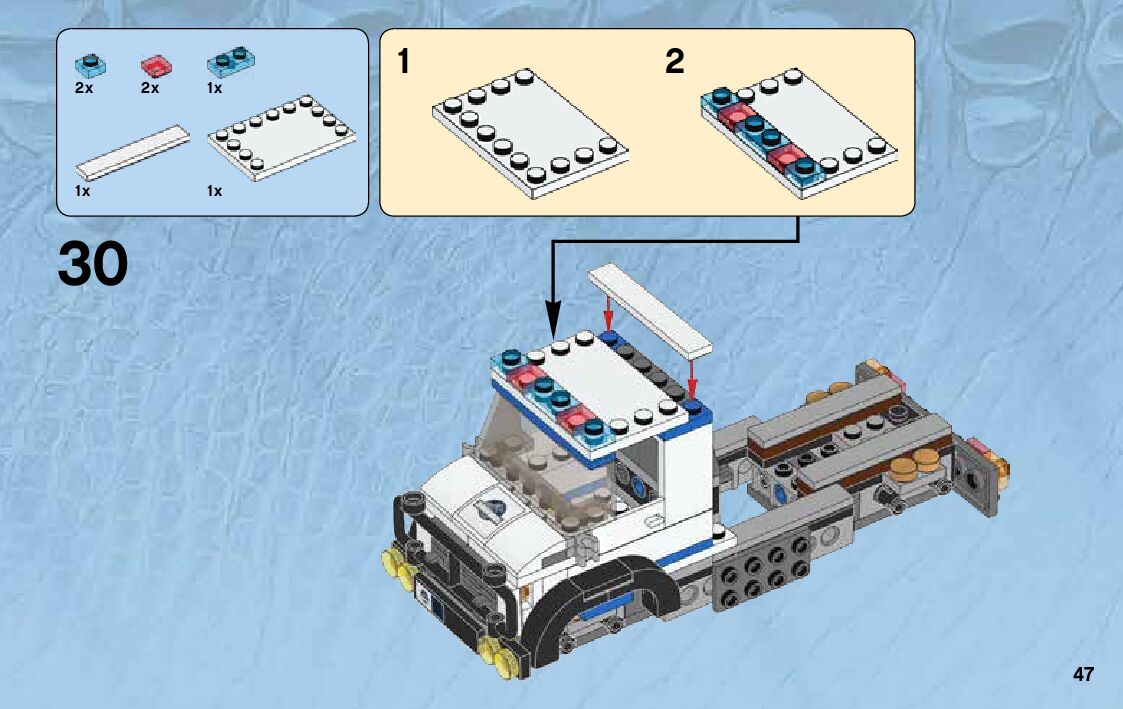 2x
2x
1x
1x
1x

1
2

30

47