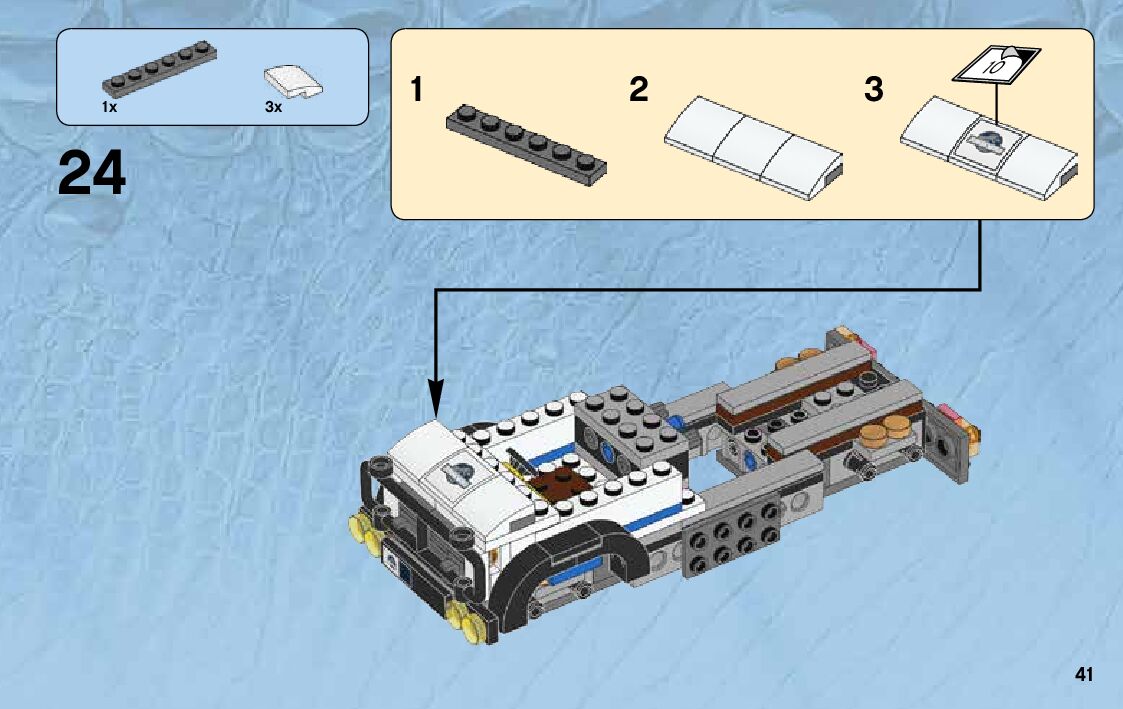 1x
3x

24

1
2
3
10

41