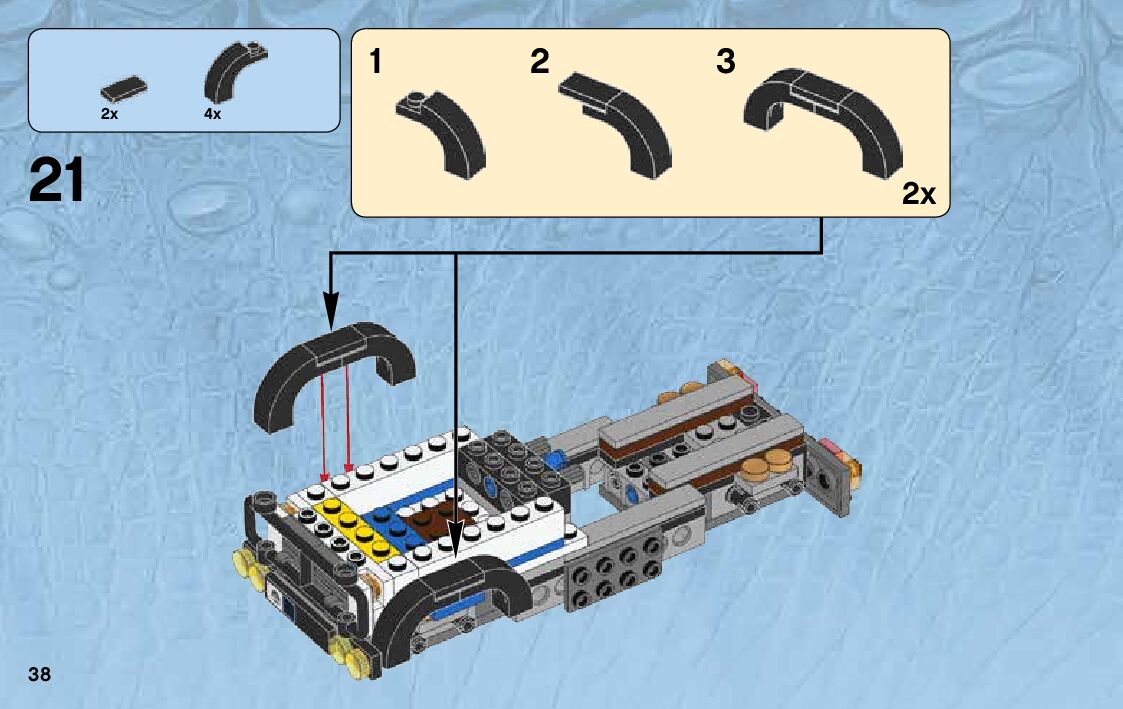 2x 4x

21

1 2 3

2x

38