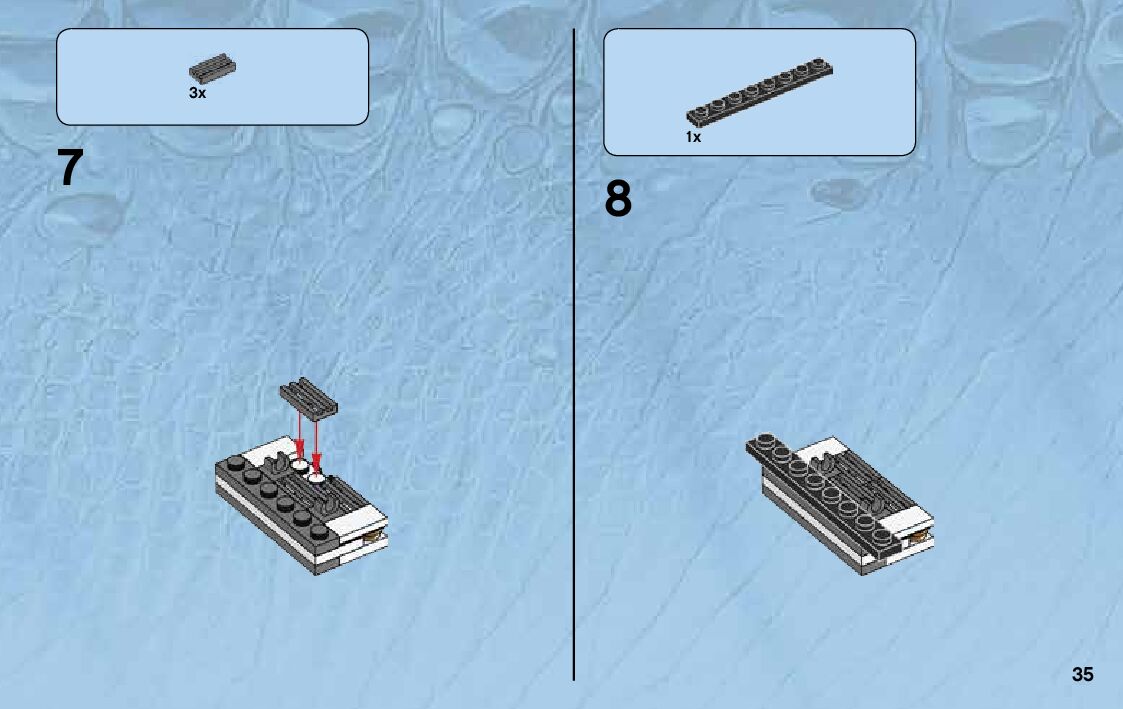 3x

7

1x

8

35