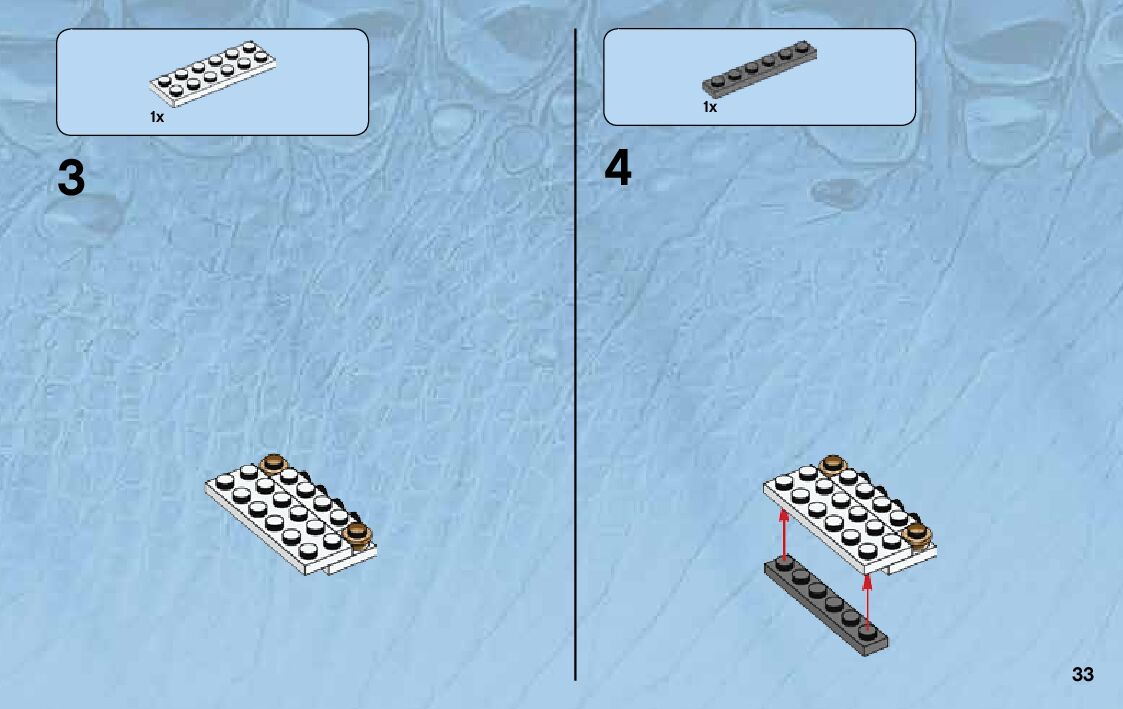 1x

3

1x

4

33