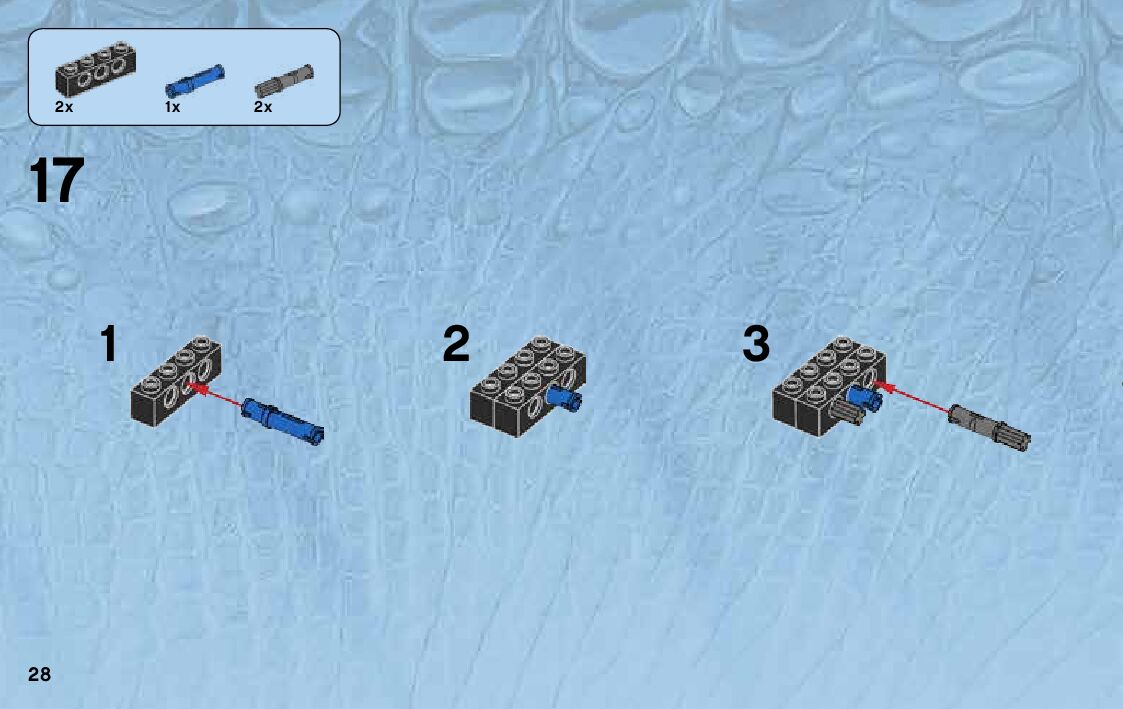 2x
1x
2x

17

1

2

3

28