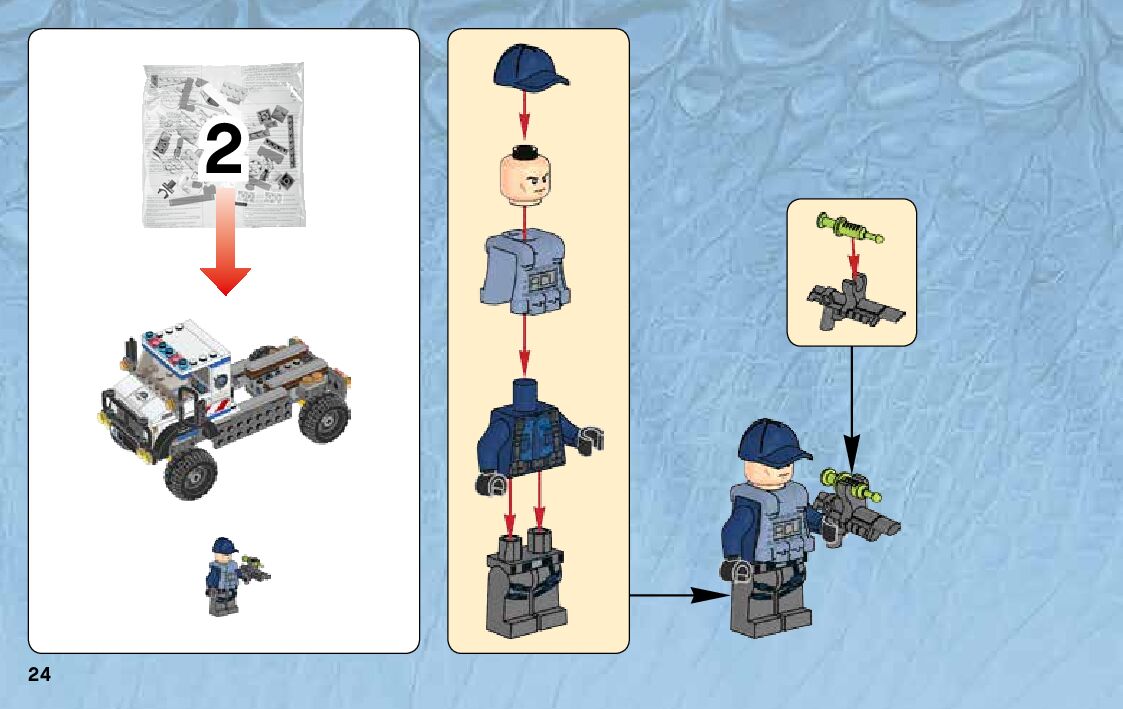 2

24