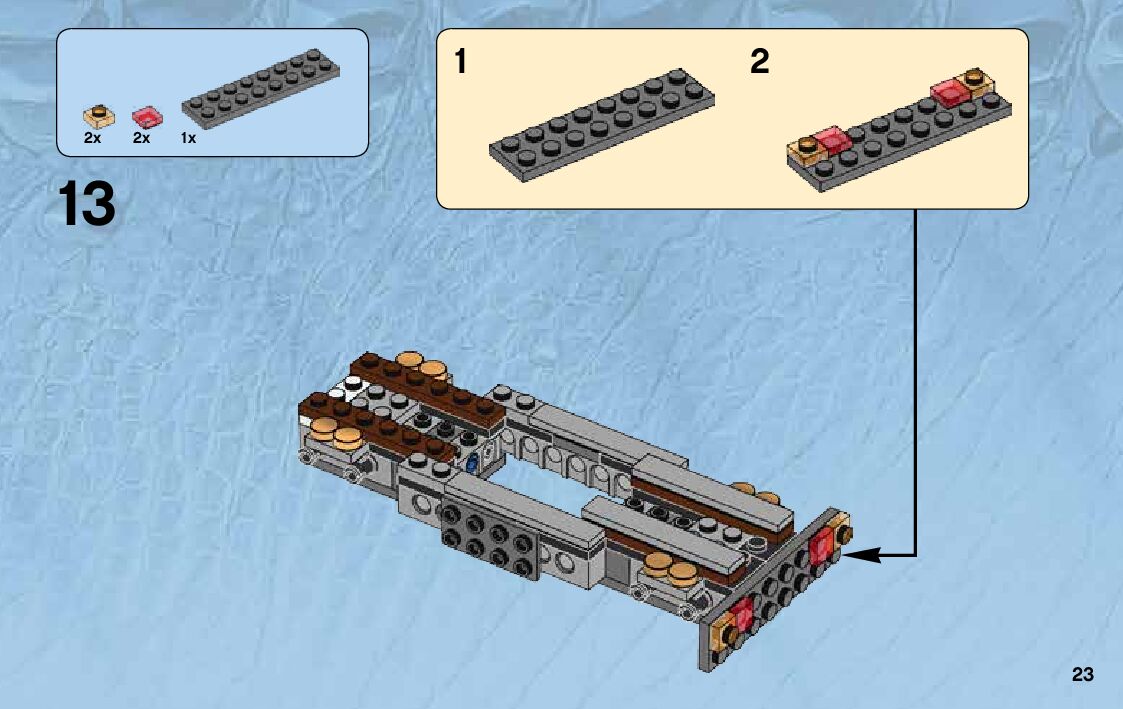 2x 2x 1x

13

1

2

23