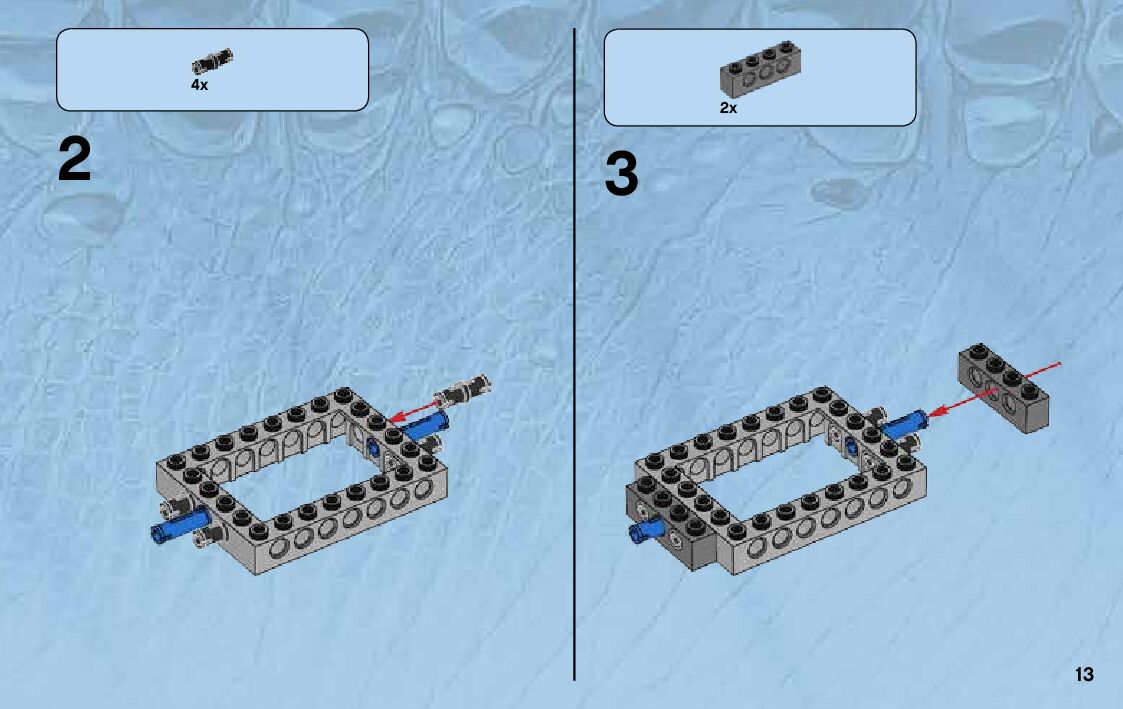 4x

2

2x

3

13