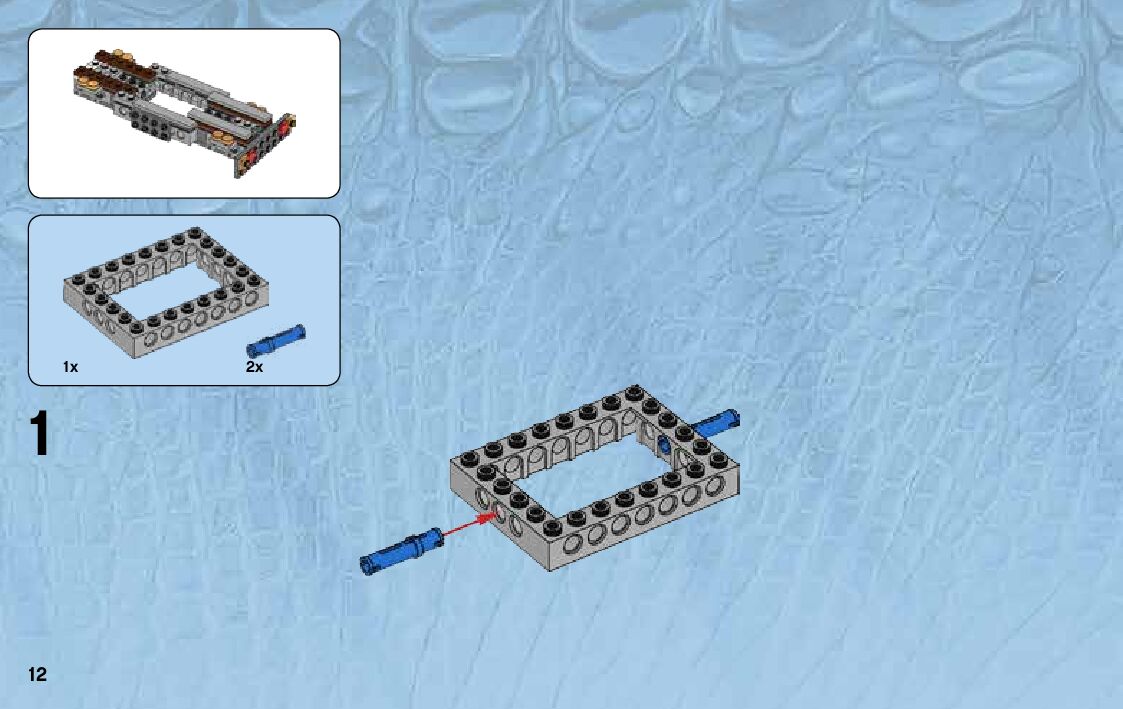 1x
2x

1

12