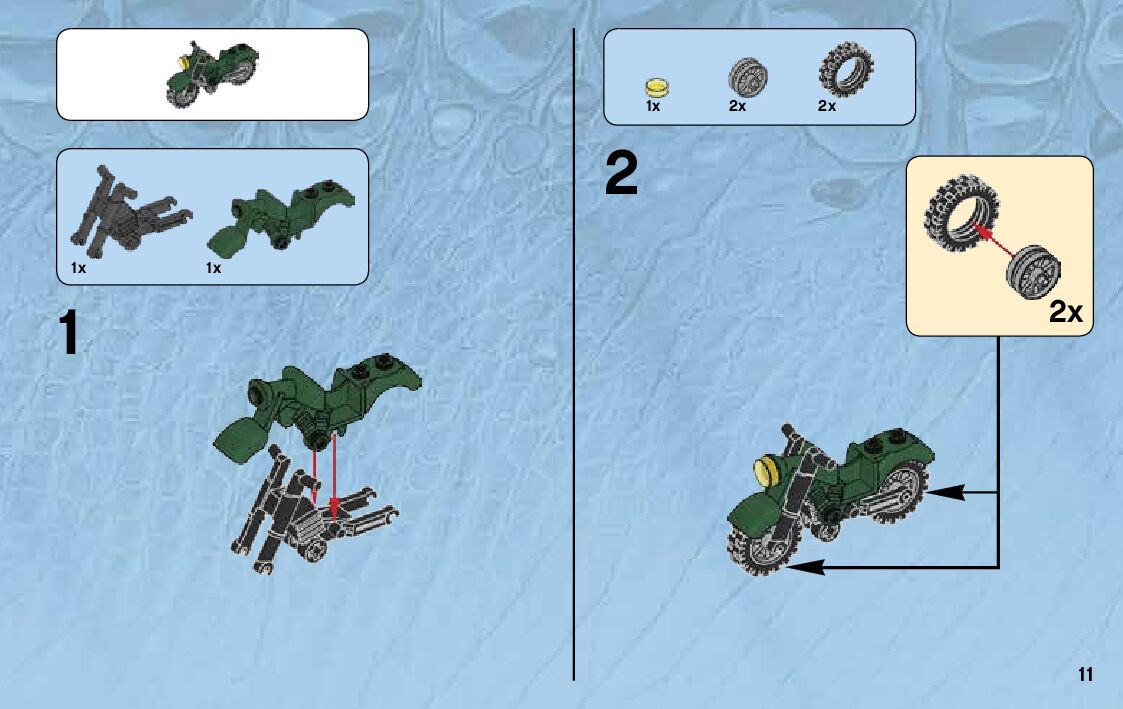 1x 1x

1

1x 2x 2x

2

2x

11