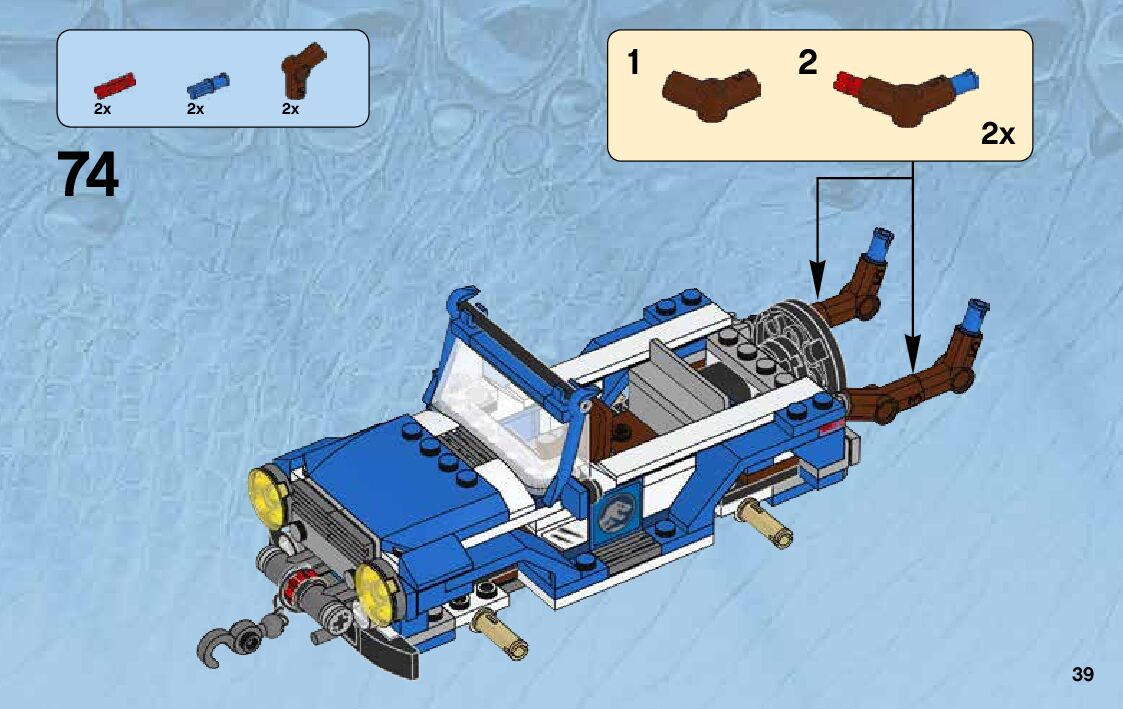 2x 2x 2x

74

1 2

2x

39