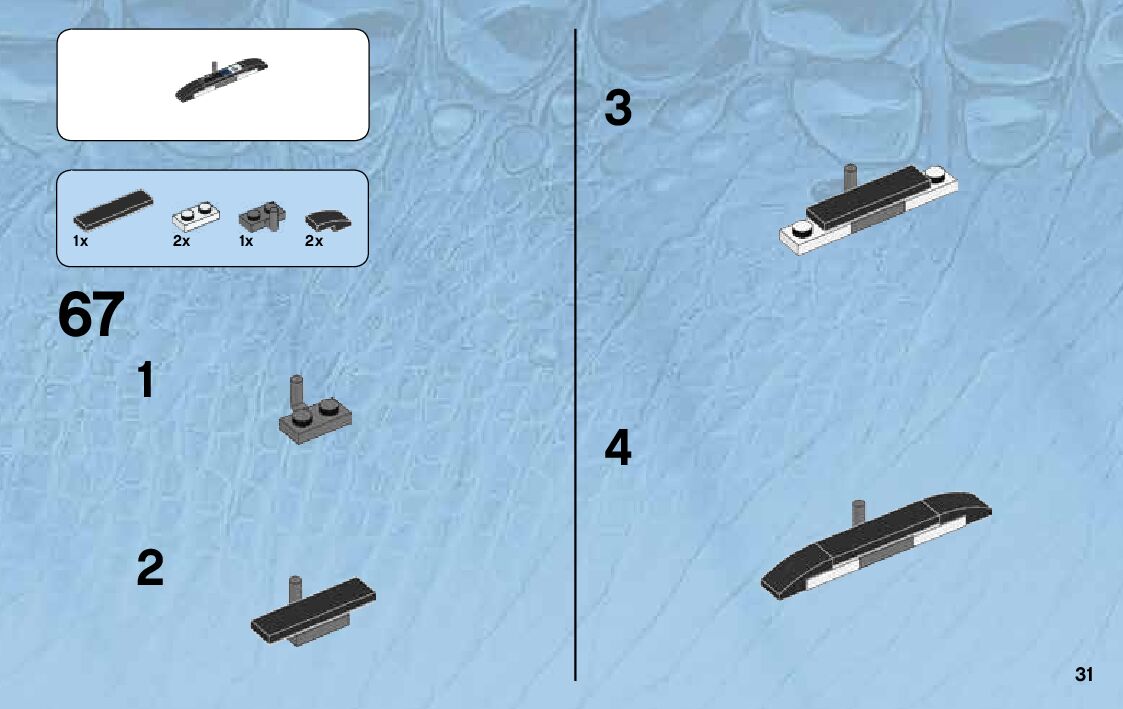 1x 2x 1x 2x

67

1

2

3

4

31