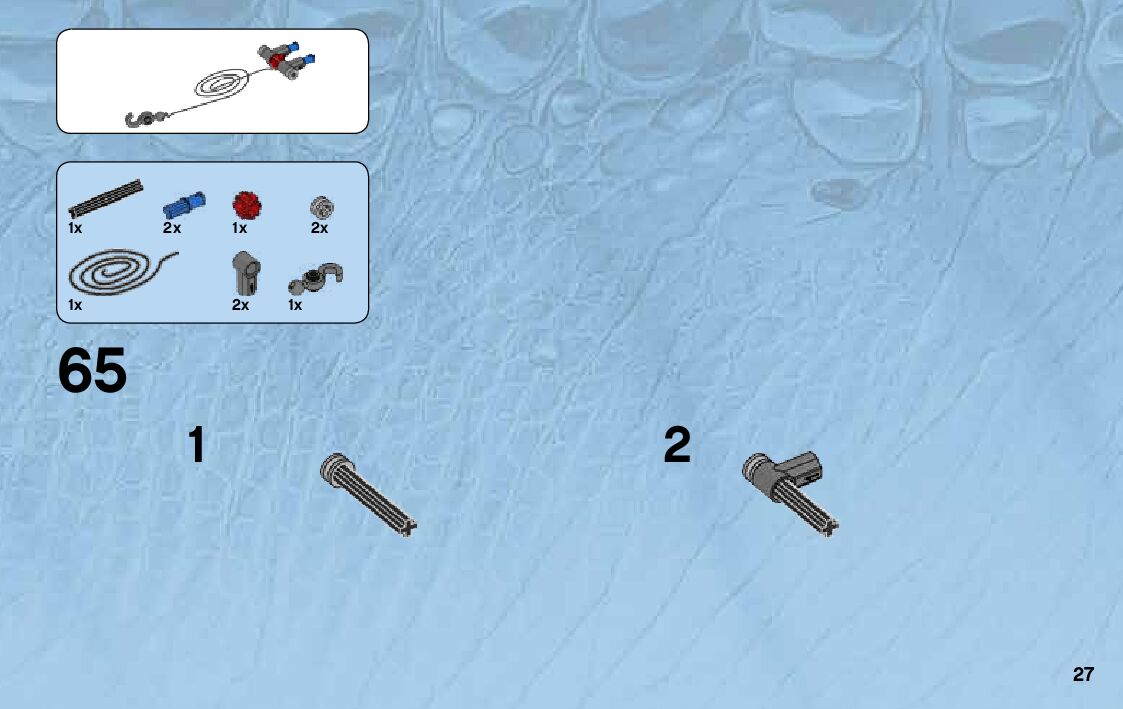 1x 2x 1x 2x

1x 2x 1x

65

1

2

27