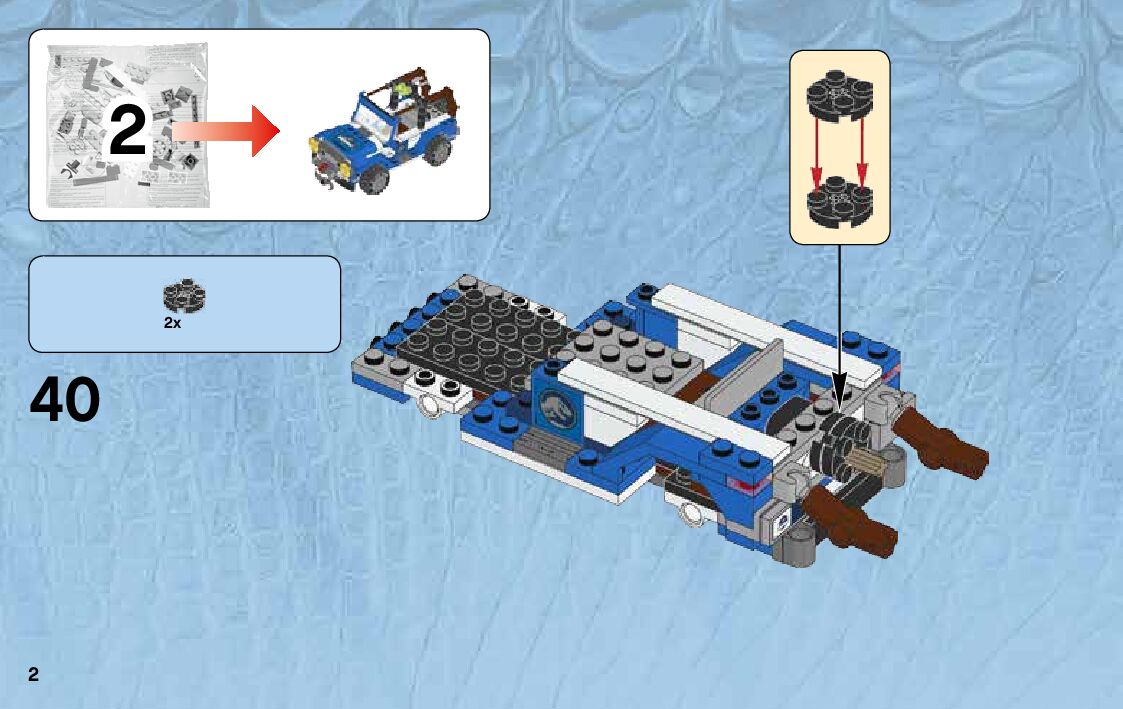 2

2x

40

2