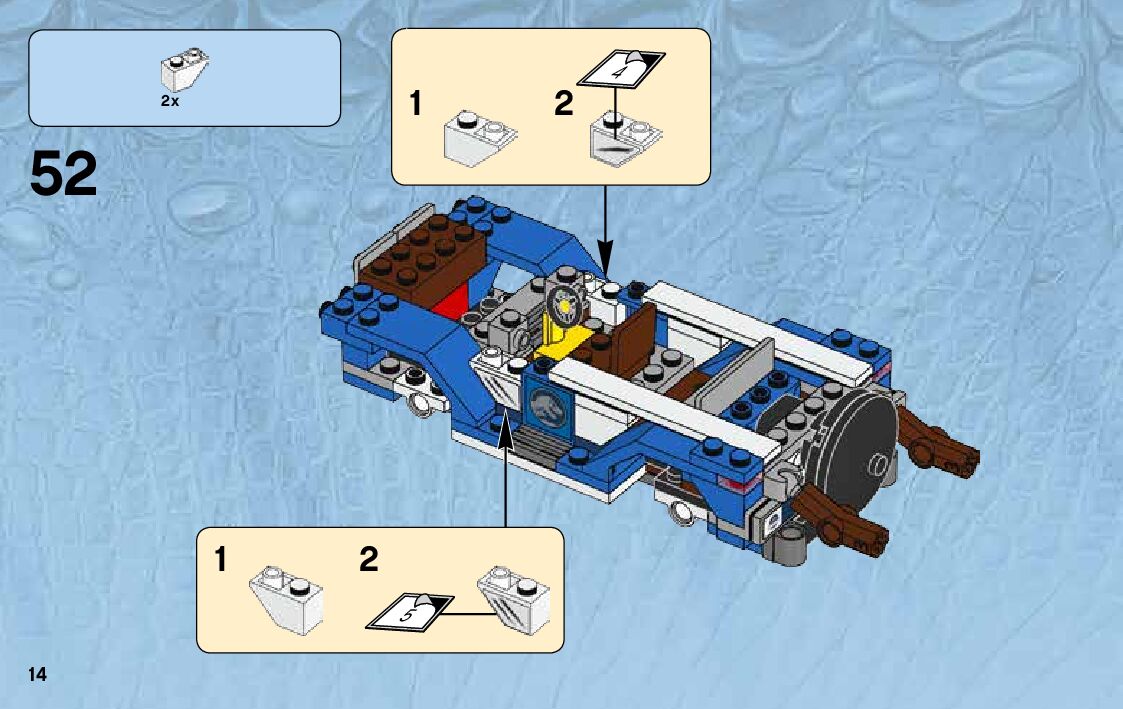 2x

52

1

2

4

1

2

5

14