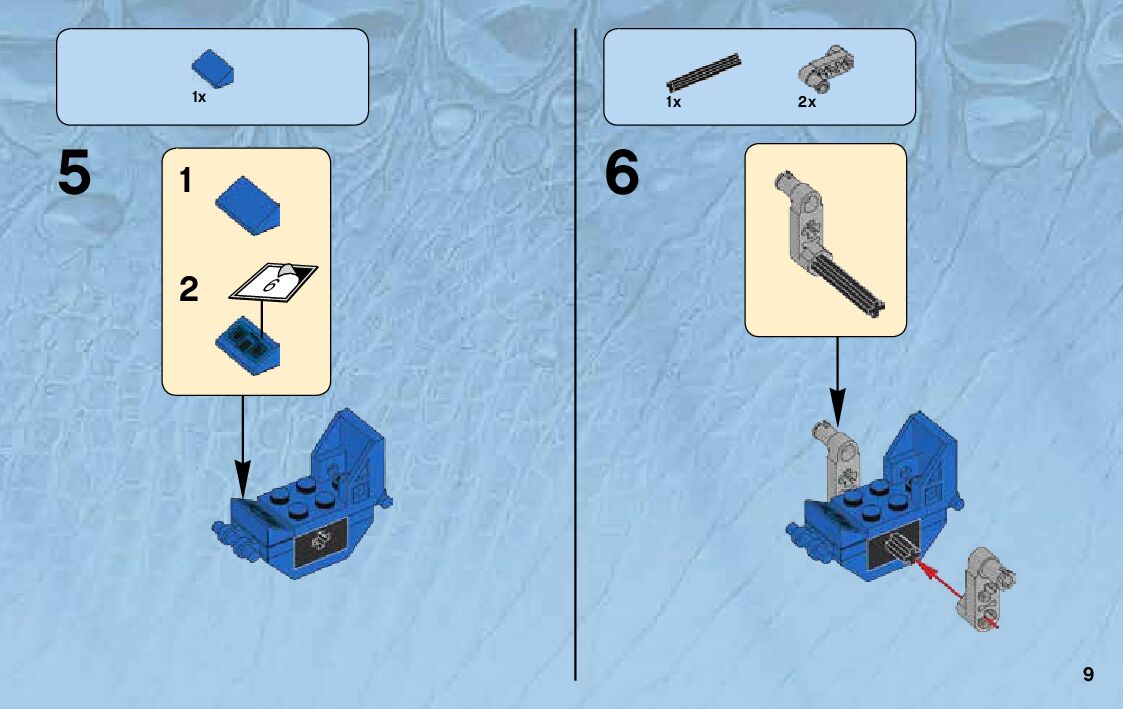 1x

5

1

2

6

1x 2x

6

9