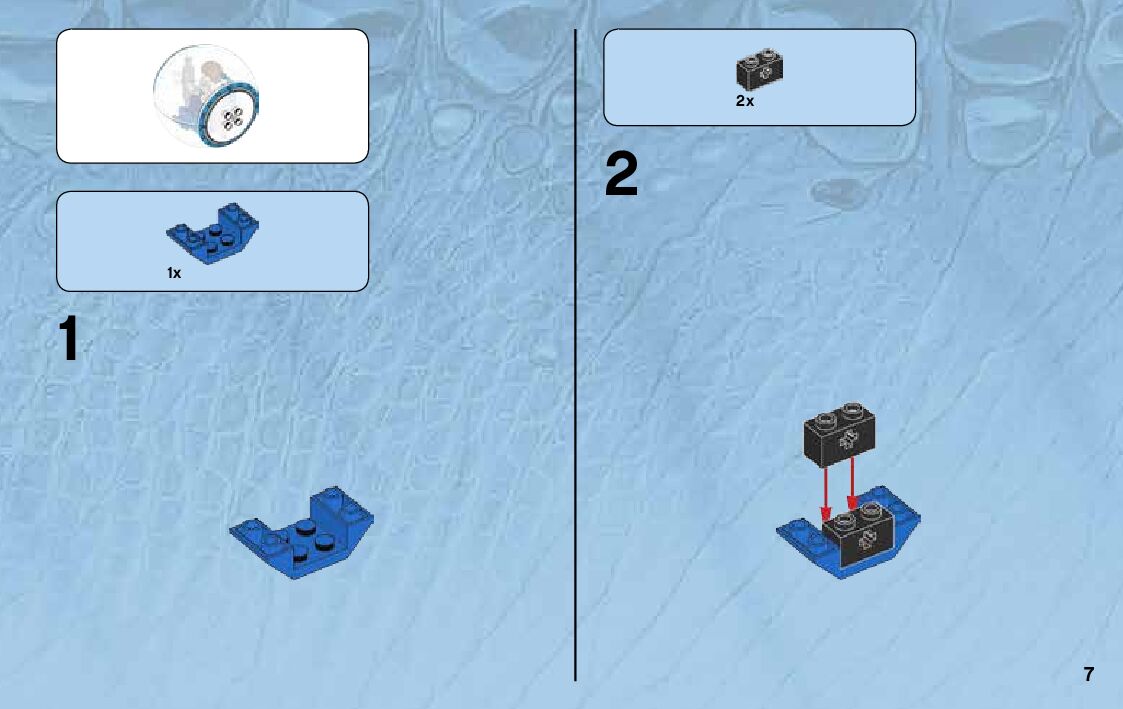 1x

1

2x

2

7