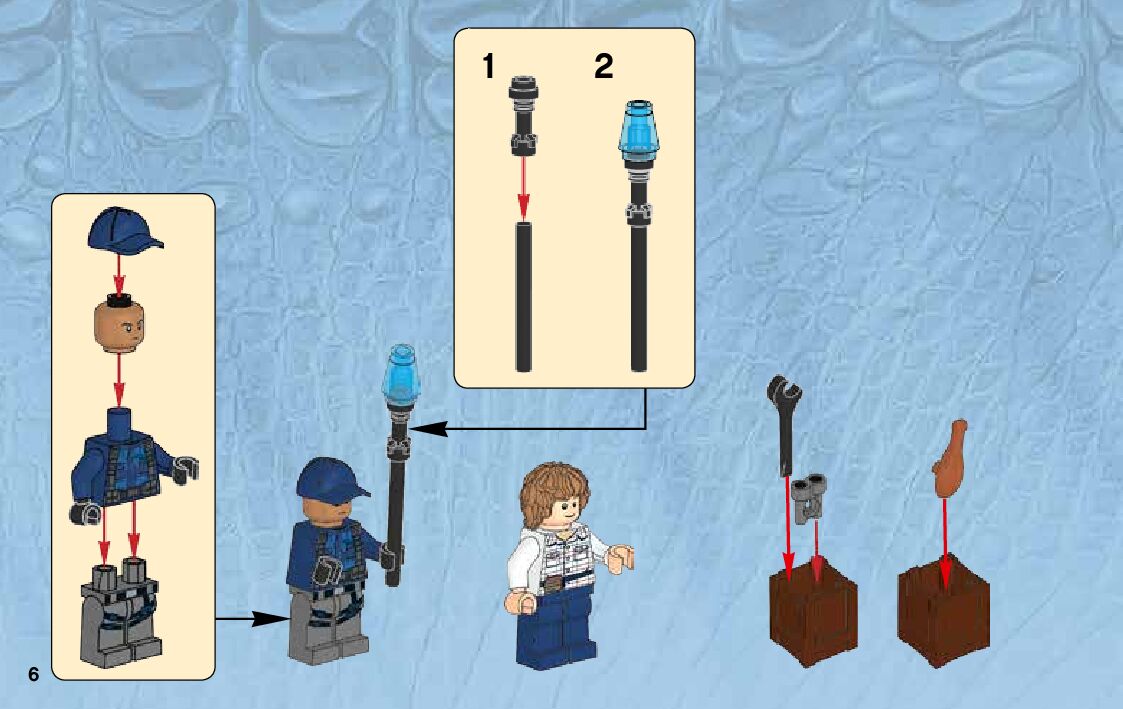 1
2
6