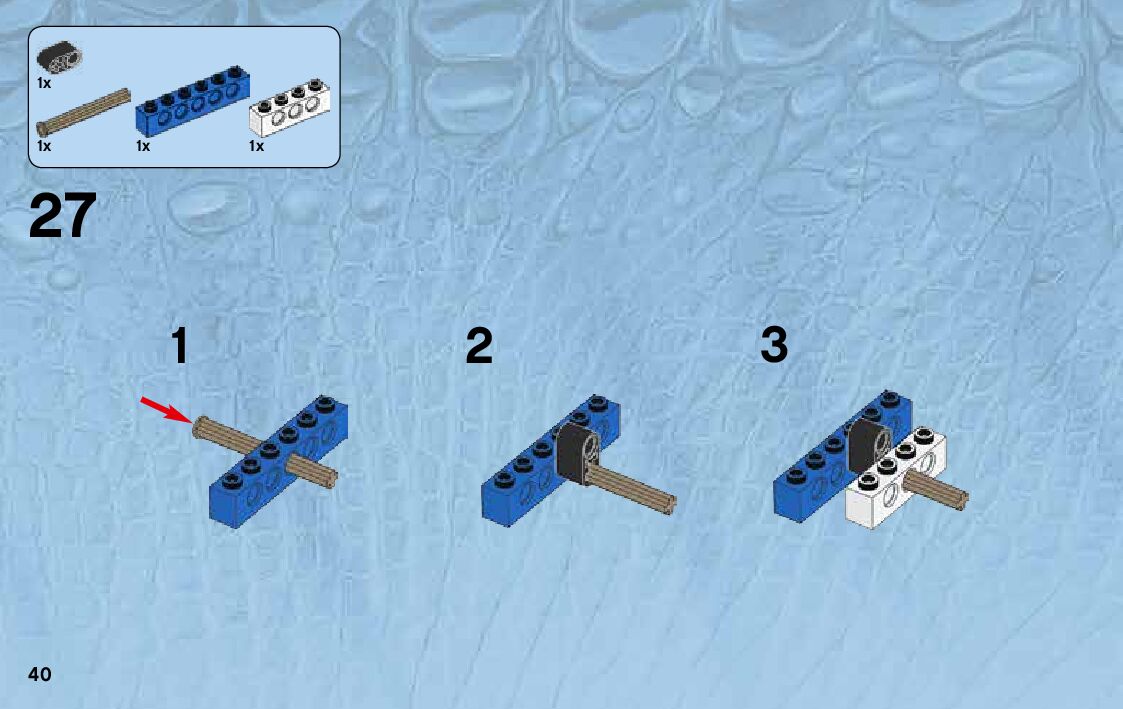 1x

1x 1x 1x

27

1

2

3

40