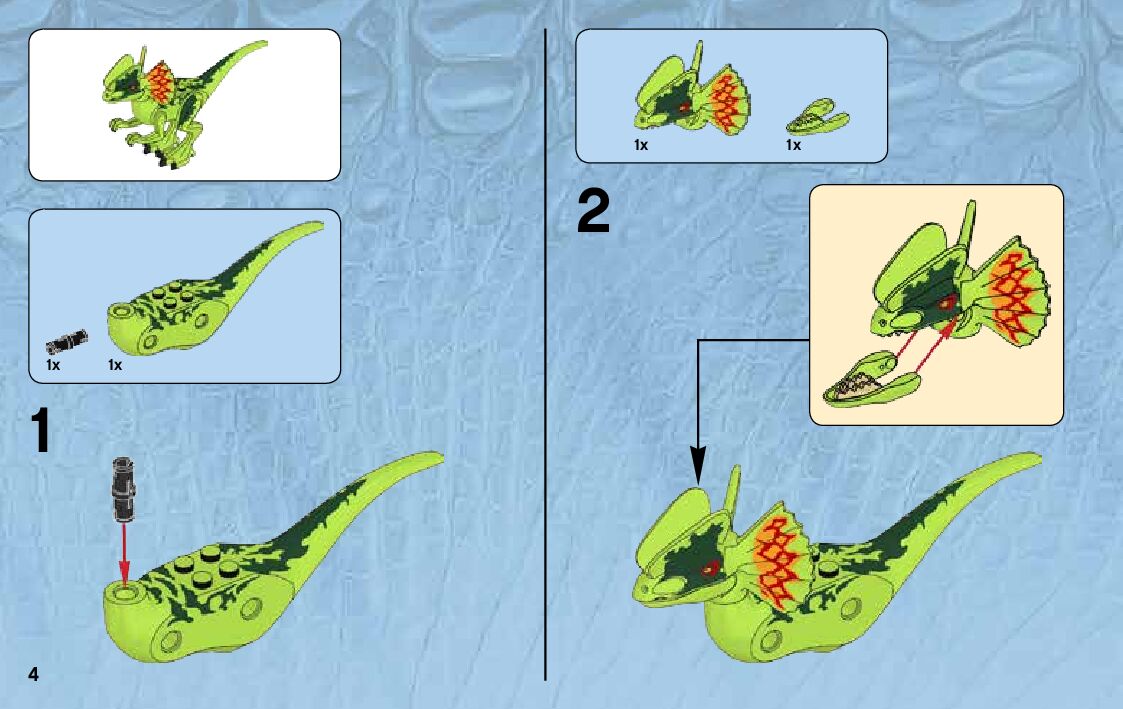 1x 1x

1

4

1x 1x

2