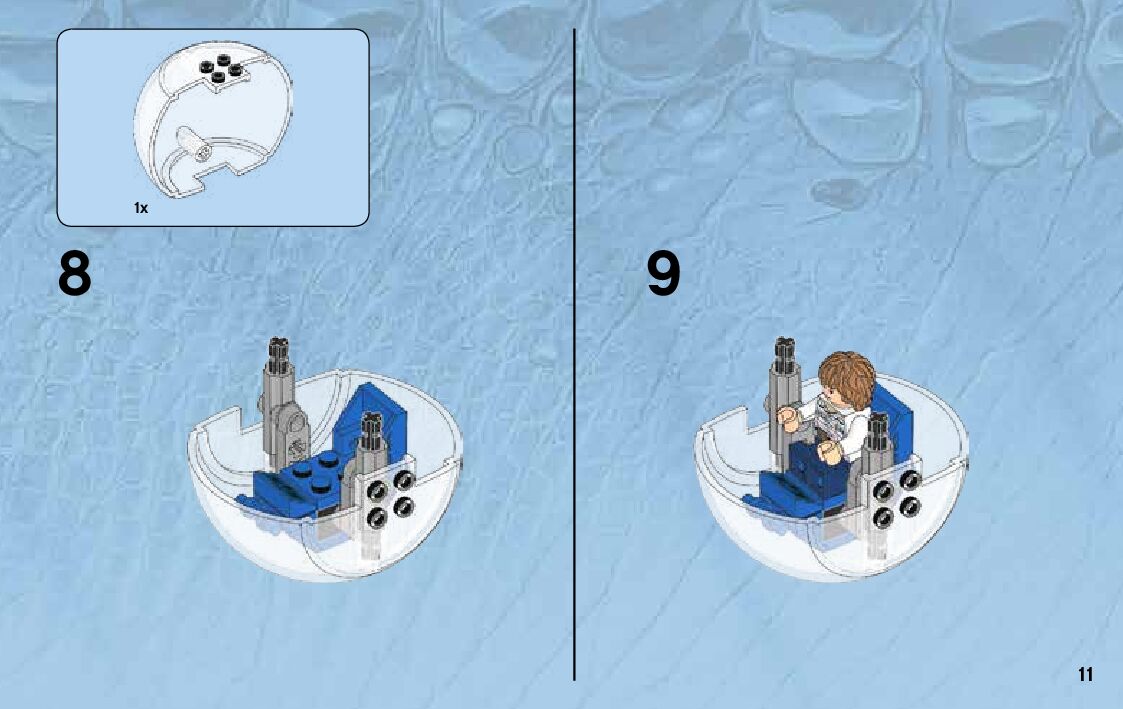 1x

8

9

11