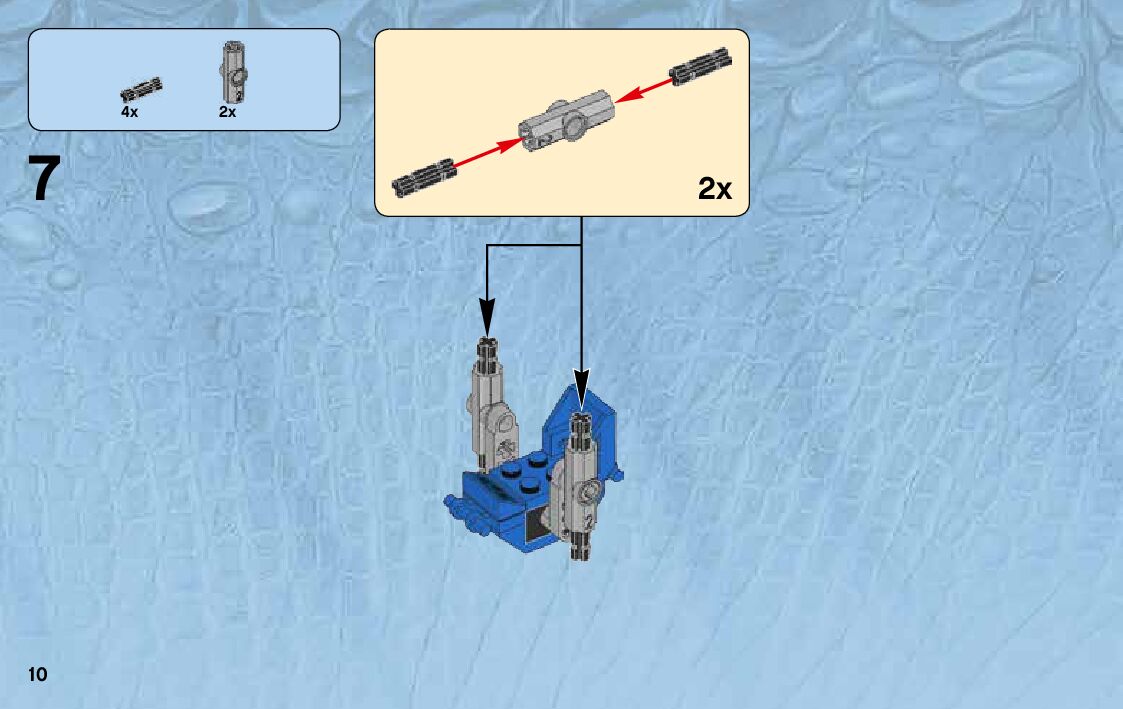 4x
2x

7

2x

10