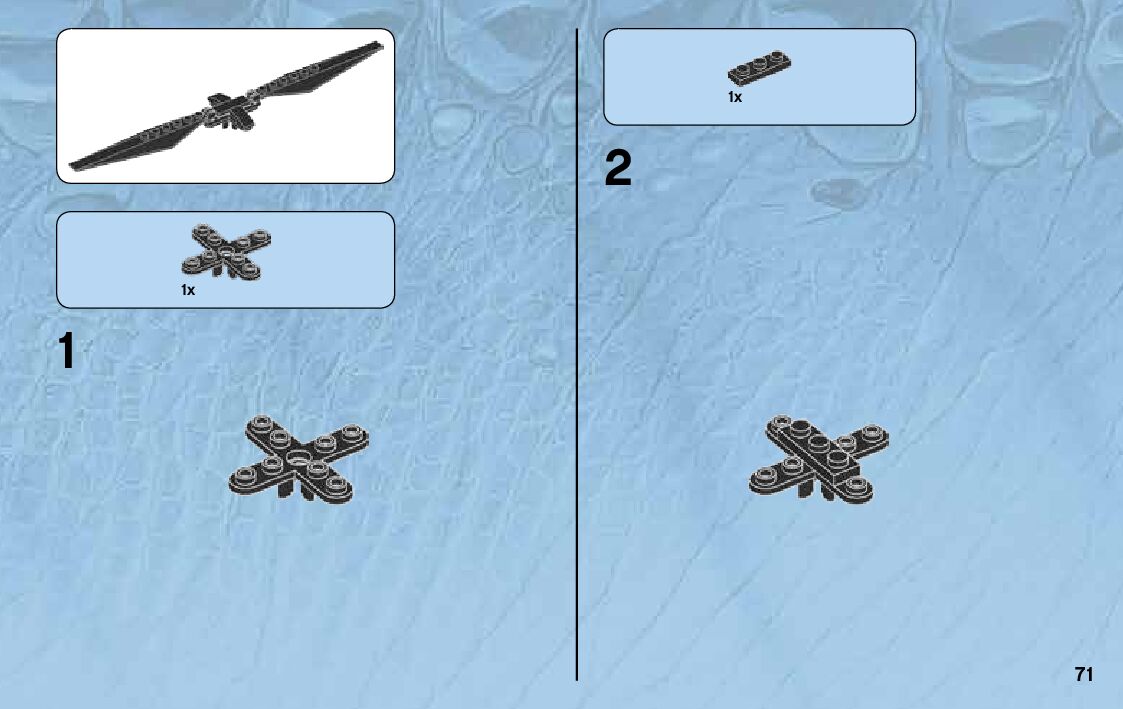 1x

1

1x

2

71