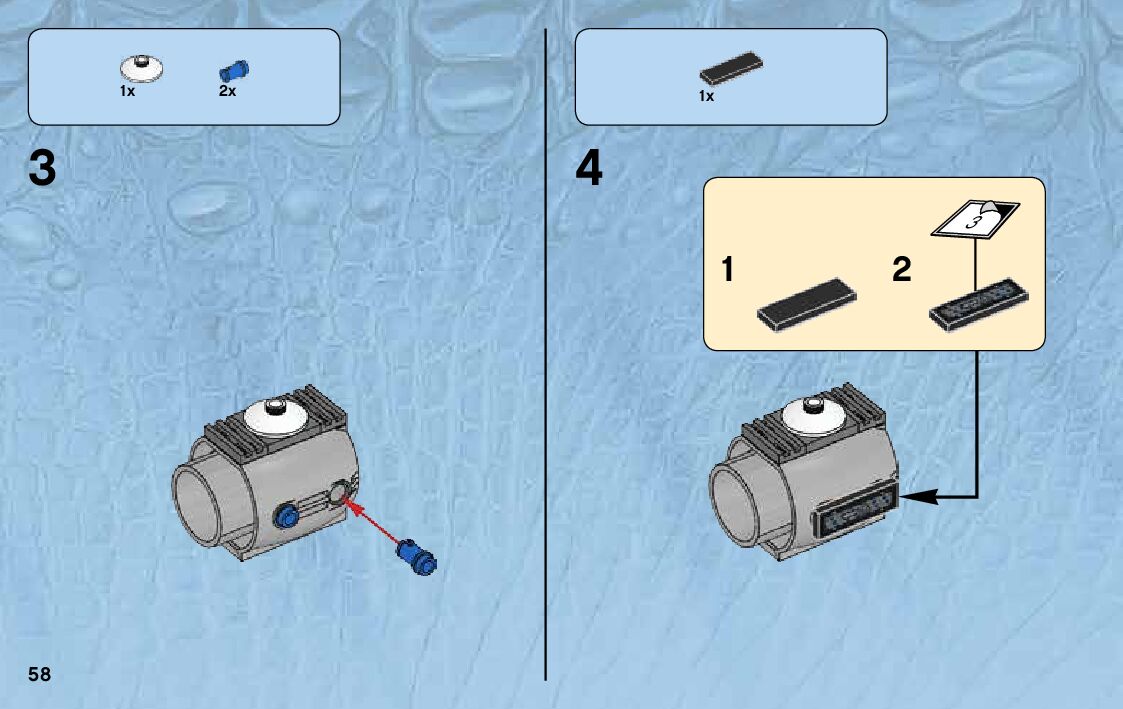 1x 2x

3

1x

4

1

2

3

58