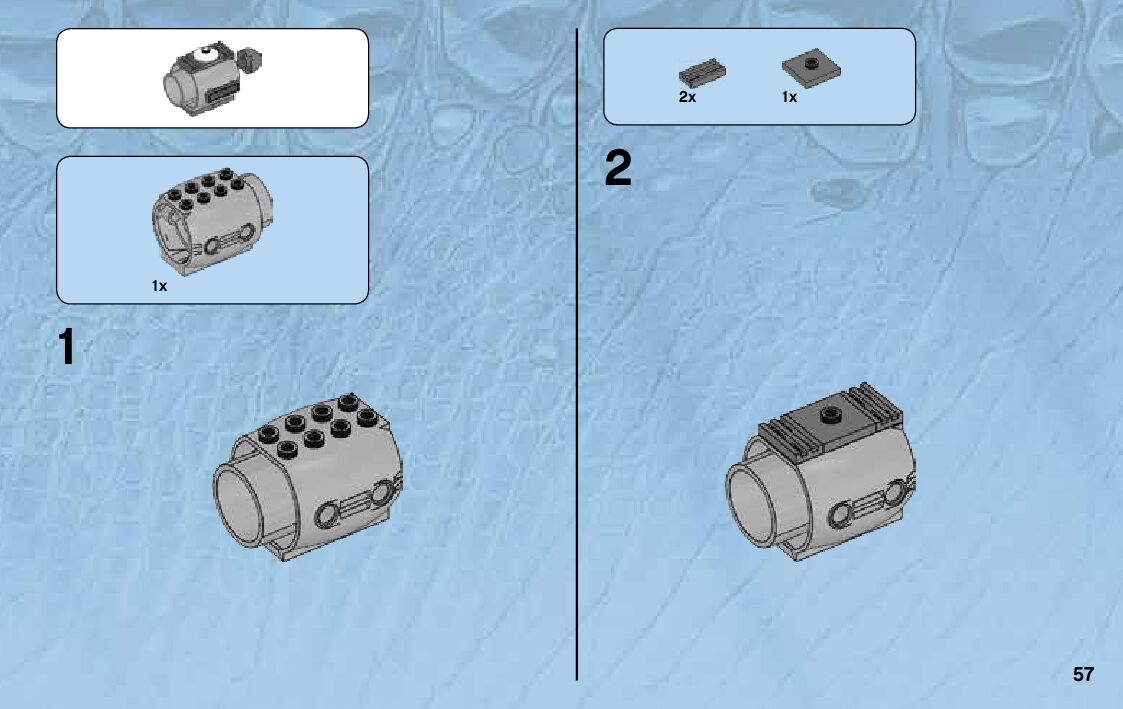 1x

1

2x 1x

2

57