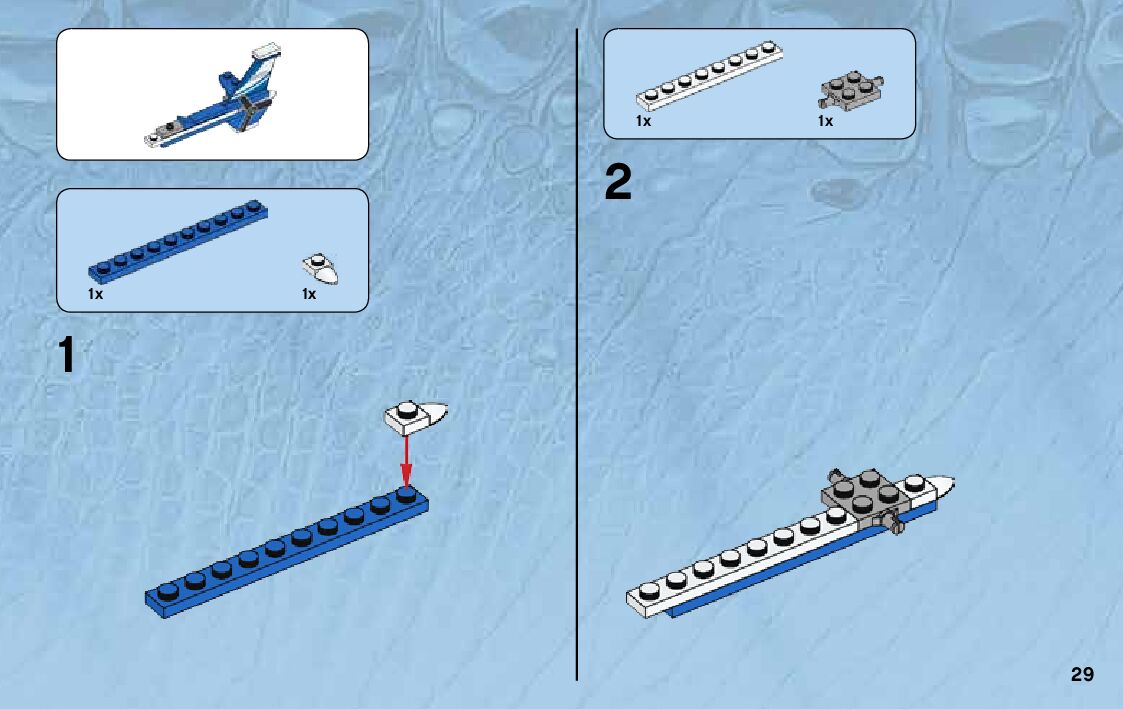 1x
1x

1

1x
1x

2

29