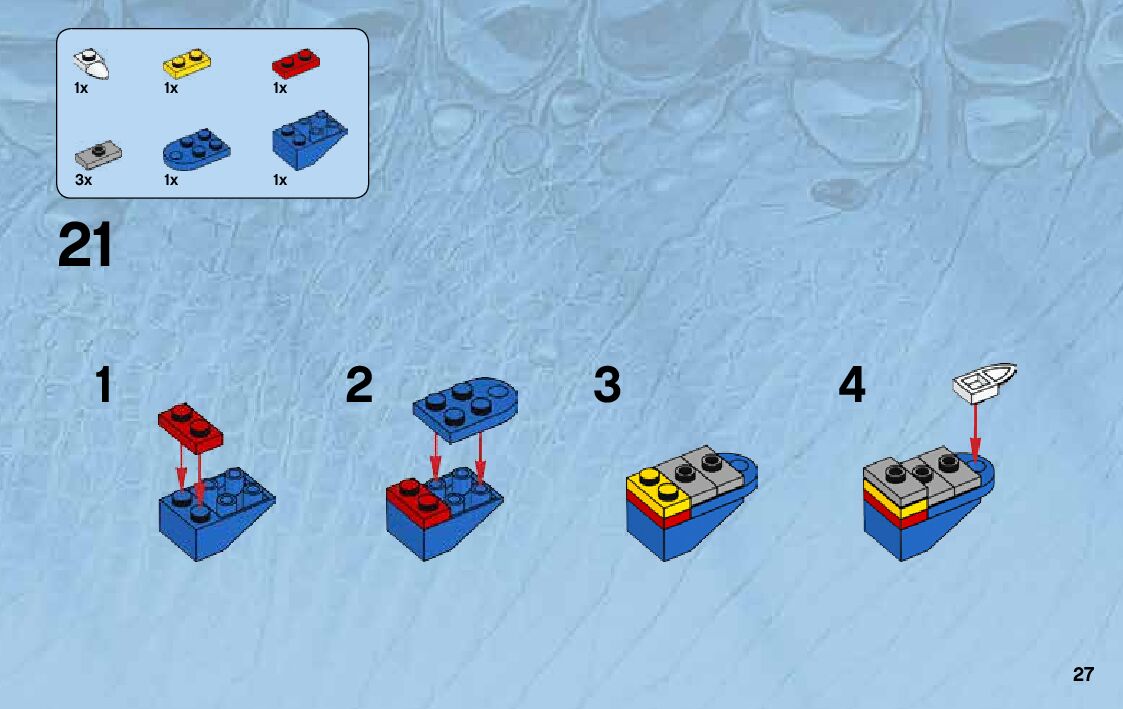 1x 1x 1x

3x 1x 1x

21

1

2

3

4

27