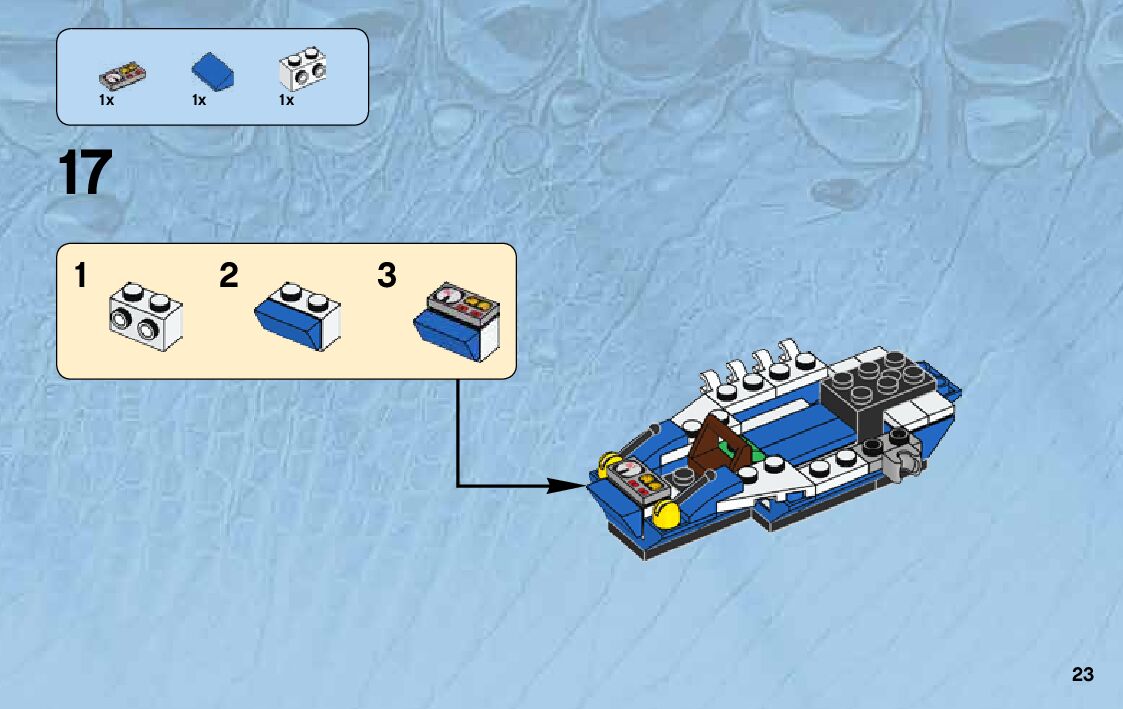 1x 1x 1x

17

1 2 3

23