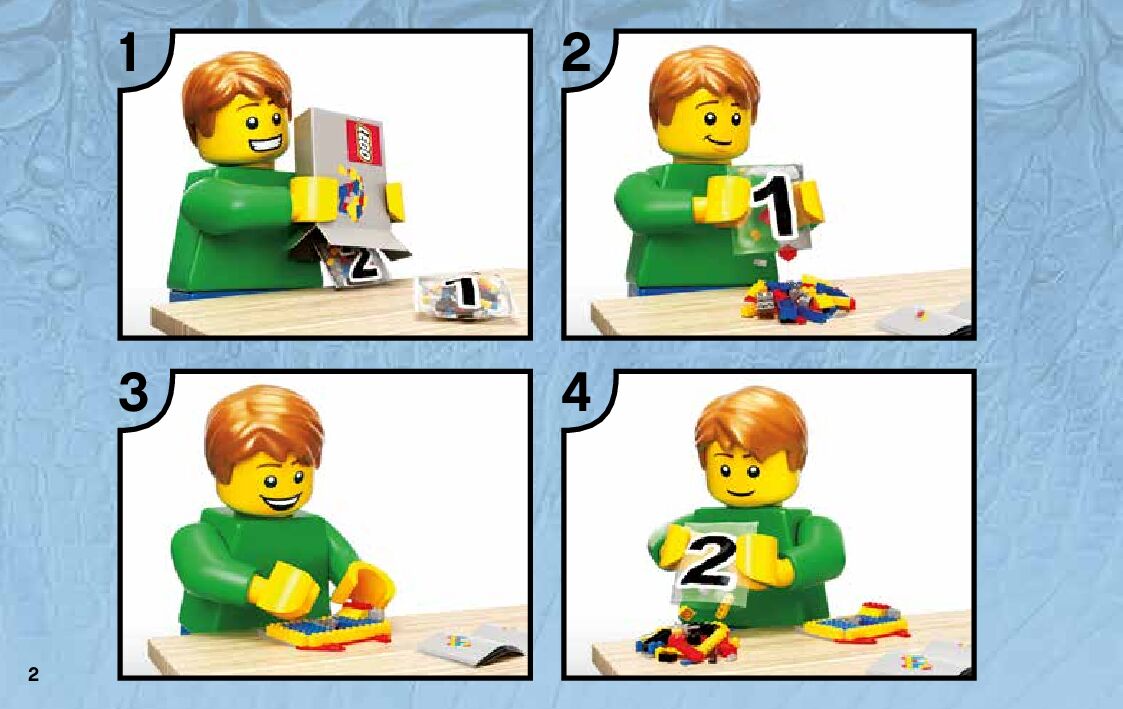 1

LEGO

2

1

2

1

3

4

2

2