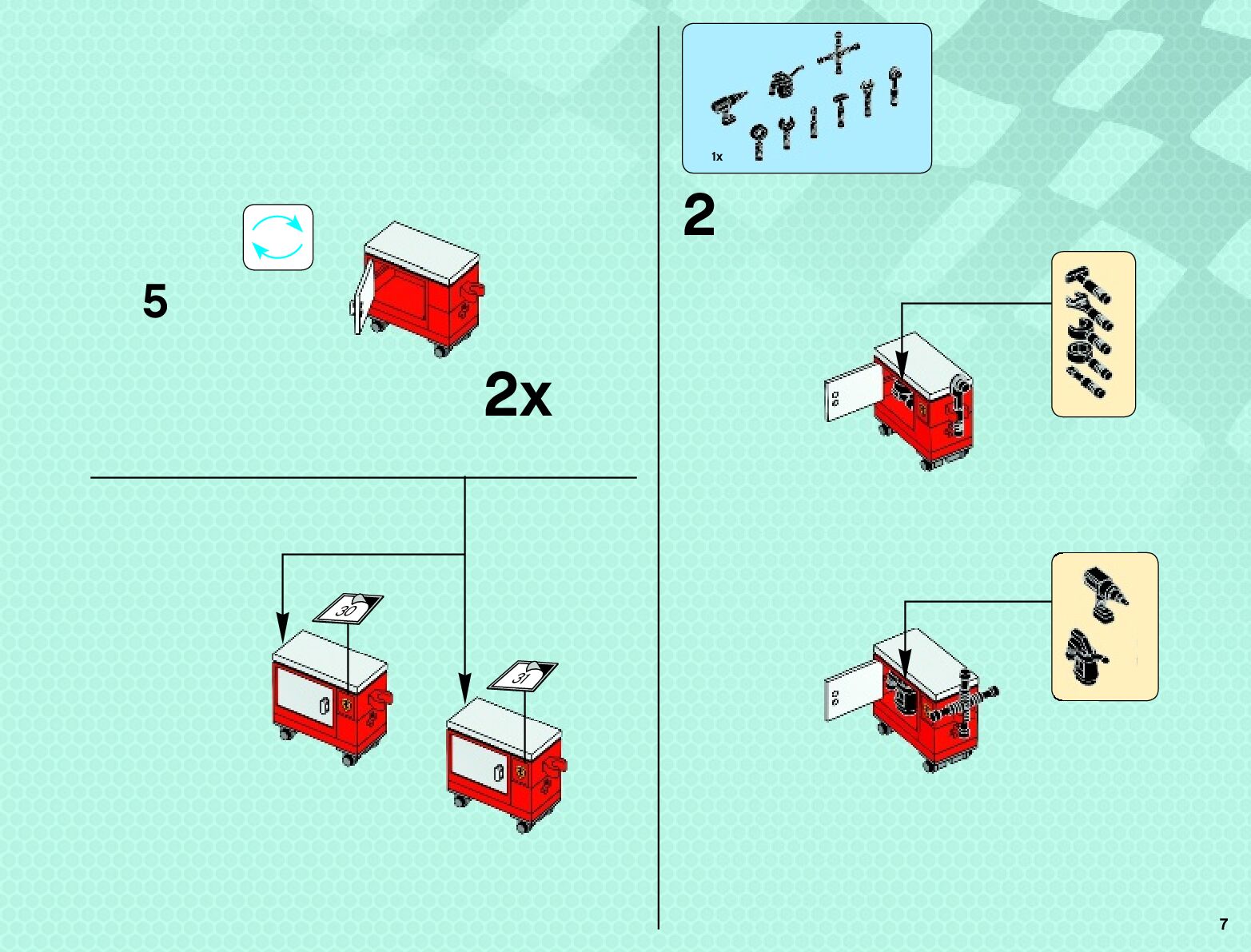 5

2x

30

31

1x

2

7