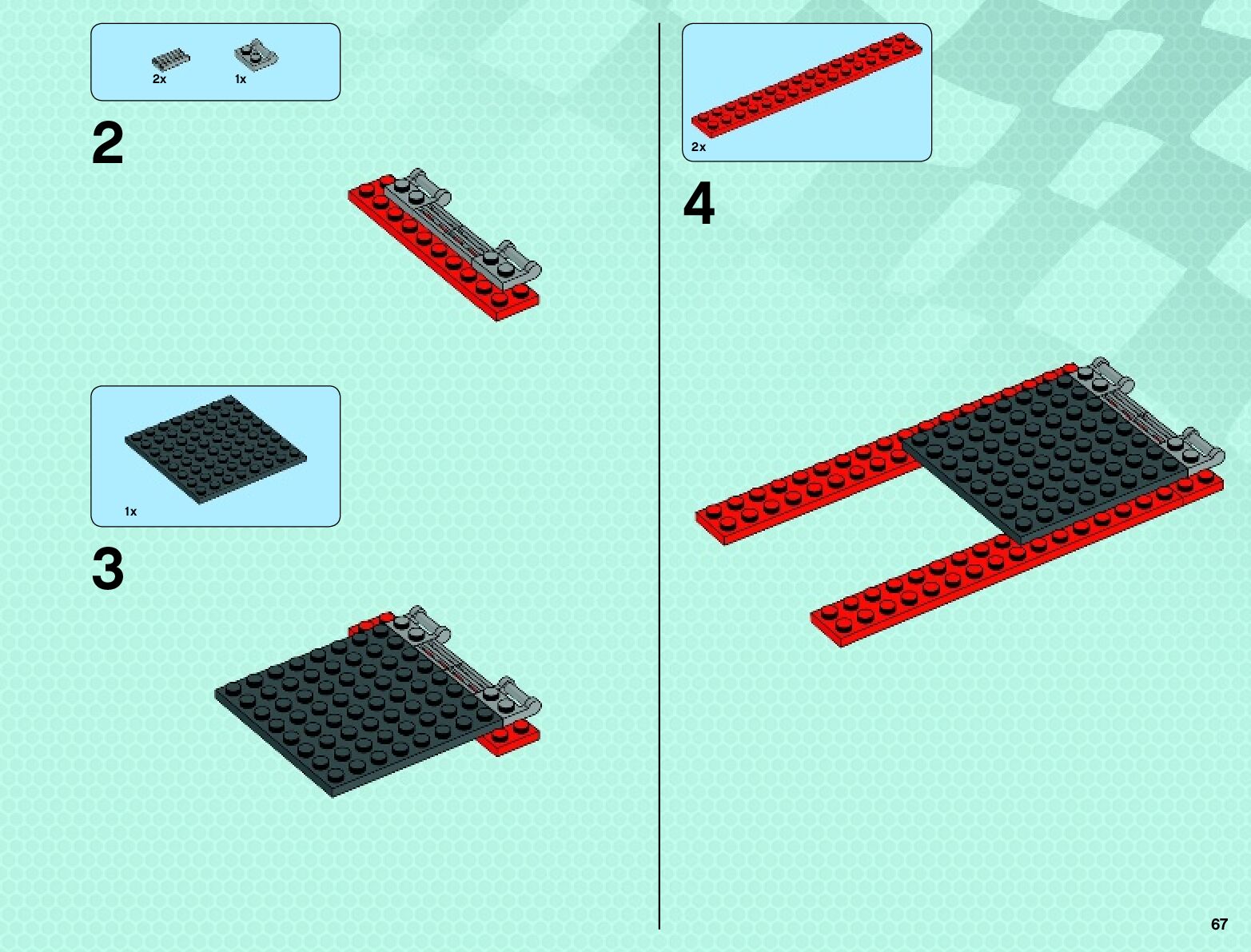 2x
1x

2

1x

3

2x

4

67