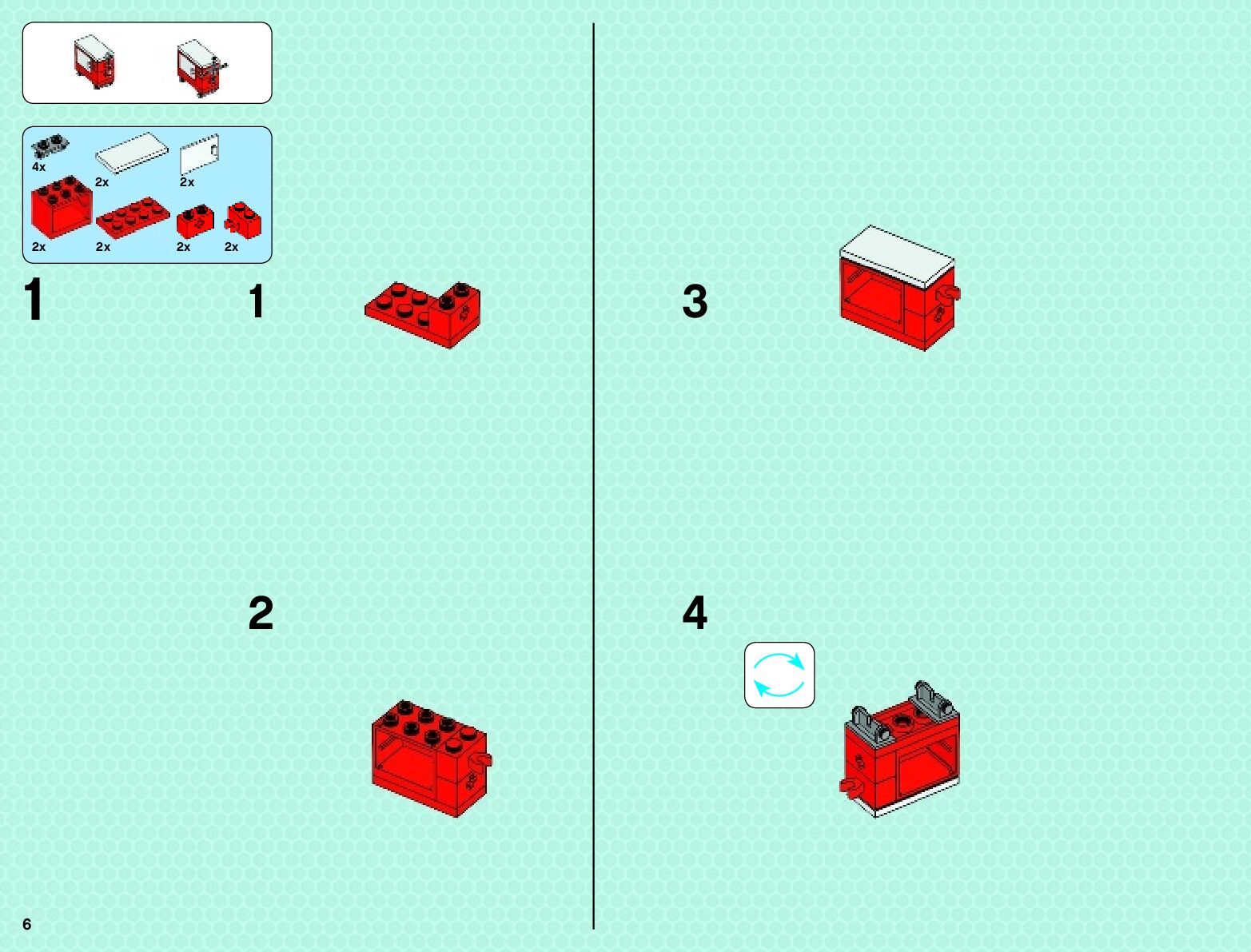 4x
2x
2x
2x
2x
2x
2x

1

1

2

3

4

6