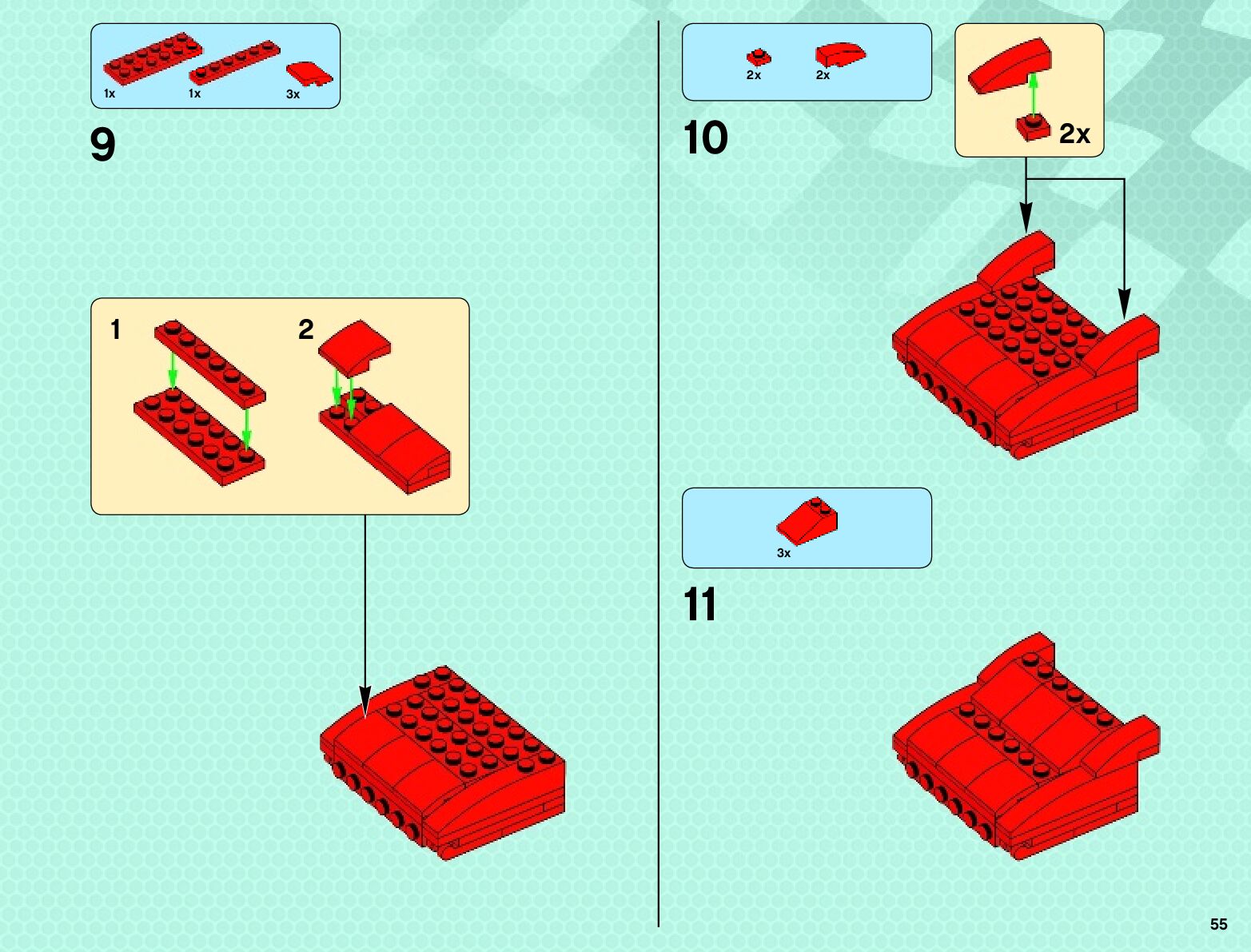 1x 1x 3x

9

1

2

2x 2x

10

2x

3x

11

55