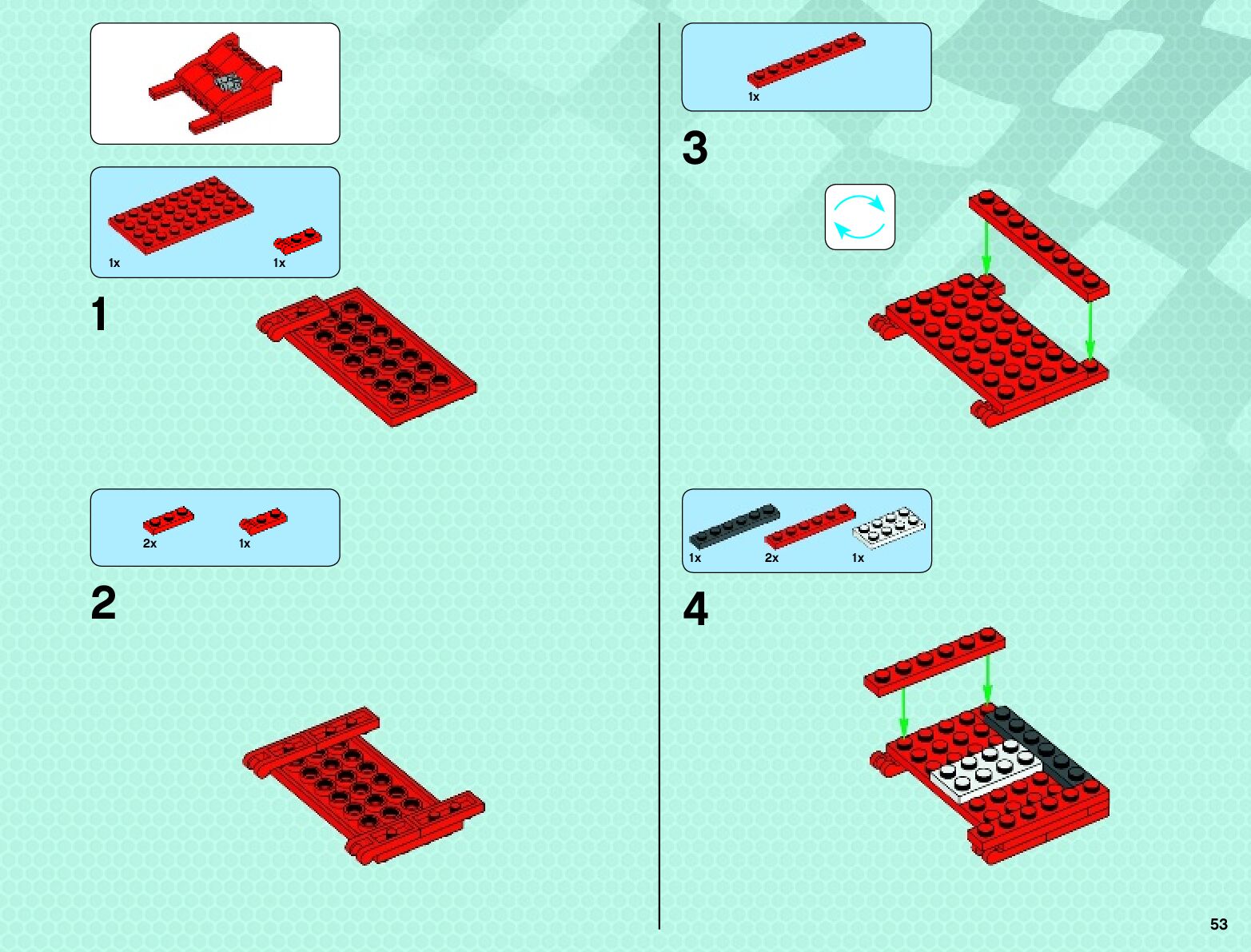 1x 1x

1

2x 1x

2

1x

3

1x 2x 1x

4

53