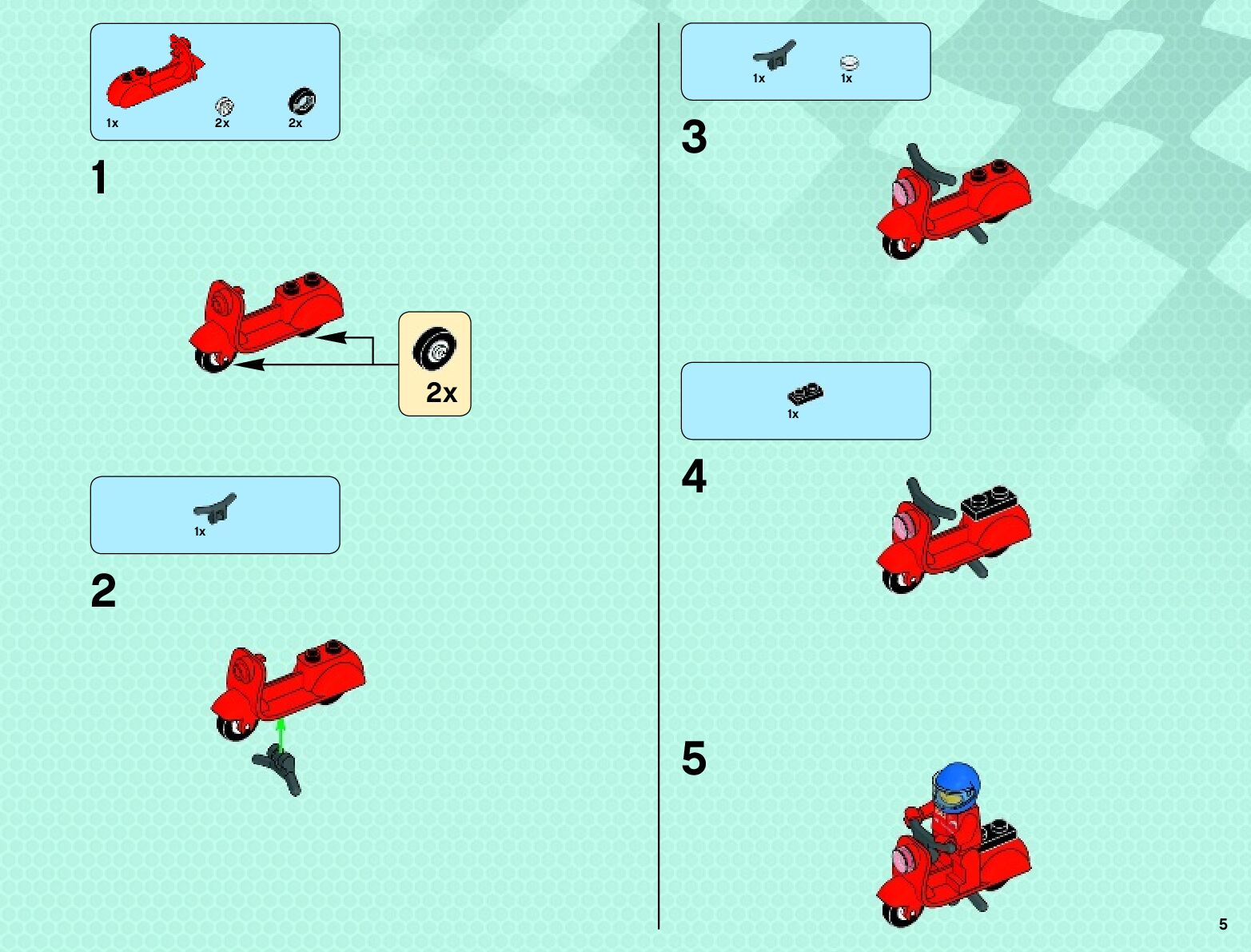 1x 2x 2x

1

2x

1x

2

1x 1x

3

1x

4

5

5